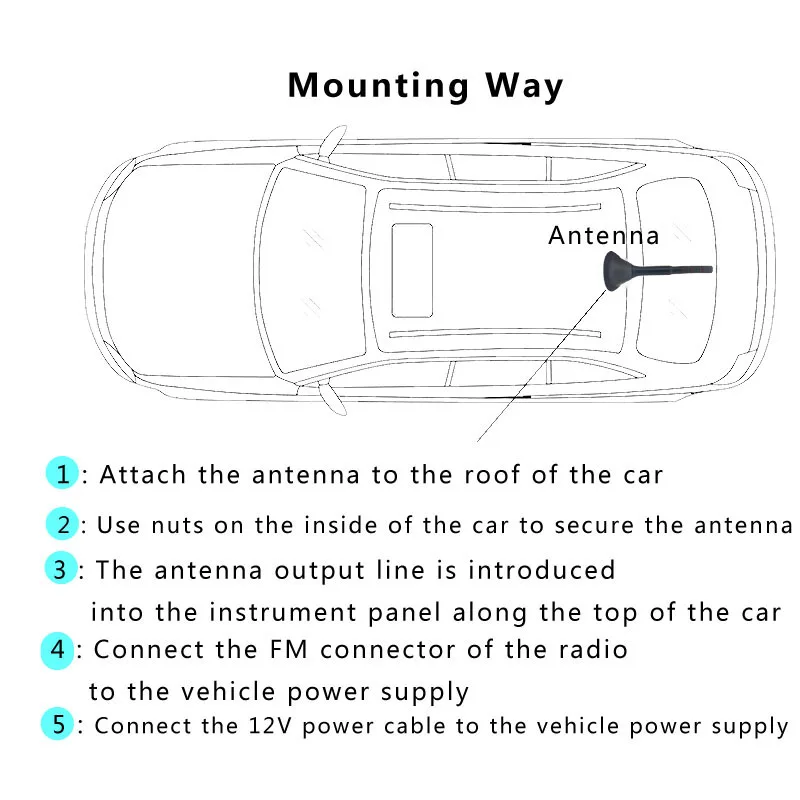 Mounting Way

Antenna

1: Attach the antenna to the roof of the car

2: Use nuts on the inside of the car to secure the antenna

3: The antenna output line is introduced into the instrument panel along the top of the car

4: Connect the FM connector of the radio to the vehicle power supply

5: Connect the 12V power cable to the vehicle power supply