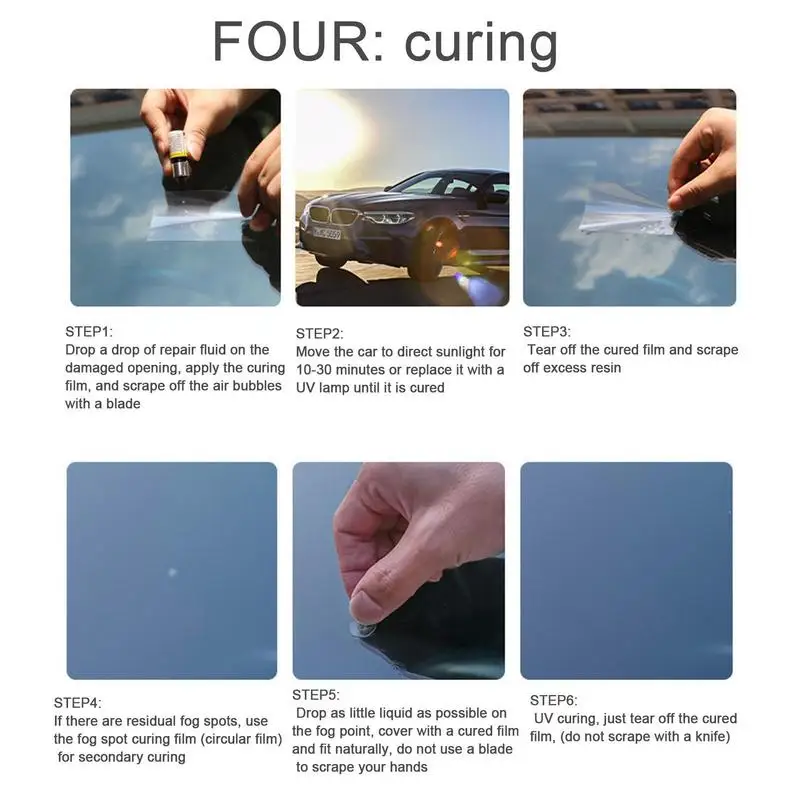 FOUR: curing

STEP1:
Drop a drop of repair fluid on the damaged opening, apply the curing film, and scrape off the air bubbles with a blade

STEP2:
Move the car to direct sunlight for 10-30 minutes or replace it with a UV lamp until it is cured

STEP3:
Tear off the cured film and scrape off excess resin

STEP4:
If there are residual fog spots, use the fog spot curing film (circular film) for secondary curing

STEP5:
Drop as little liquid as possible on the fog point, cover with a cured film and fit naturally, do not use a blade to scrape your hands

STEP6:
UV curing, just tear off the cured film, (do not scrape with a knife)