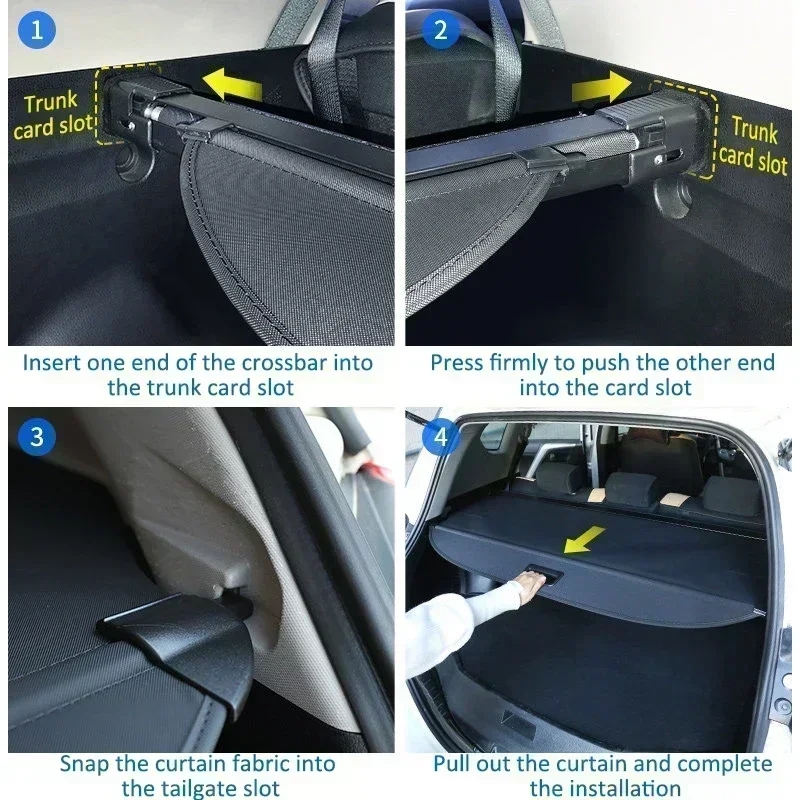 1

Trunk card slot

Insert one end of the crossbar into the trunk card slot

2

Trunk card slot

Press firmly to push the other end into the card slot

3

Snap the curtain fabric into the tailgate slot

4

Pull out the curtain and complete the installation