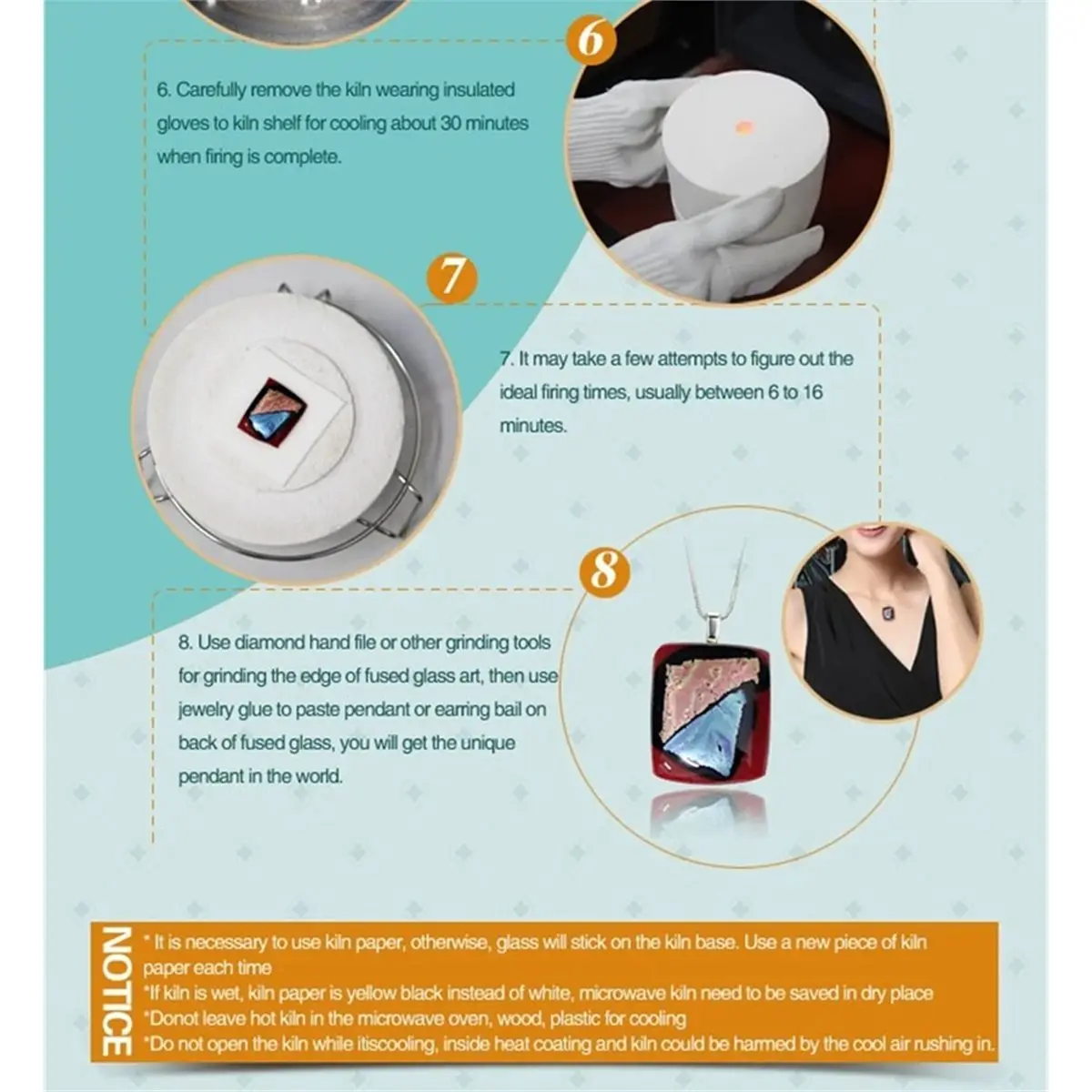 6

6. Carefully remove the kiln wearing insulated gloves to kiln shelf for cooling about 30 minutes when firing is complete.

7

7. It may take a few attempts to figure out the ideal firing times, usually between 6 to 16 minutes.

8

8. Use diamond hand file or other grinding tools for grinding the edge of fused glass art, then use jewelry glue to paste pendant or earring bail on back of fused glass, you will get the unique pendant in the world.

NOTICE

* It is necessary to use kiln paper, otherwise, glass will stick on the kiln base. Use a new piece of kiln paper each time
*If kiln is wet, kiln paper is yellow black instead of white, microwave kiln need to be saved in dry place
*Donot leave hot kiln in the microwave oven, wood, plastic for cooling
*Do not open the kiln while itiscooling, inside heat coating and kiln could be harmed by the cool air rushing in.