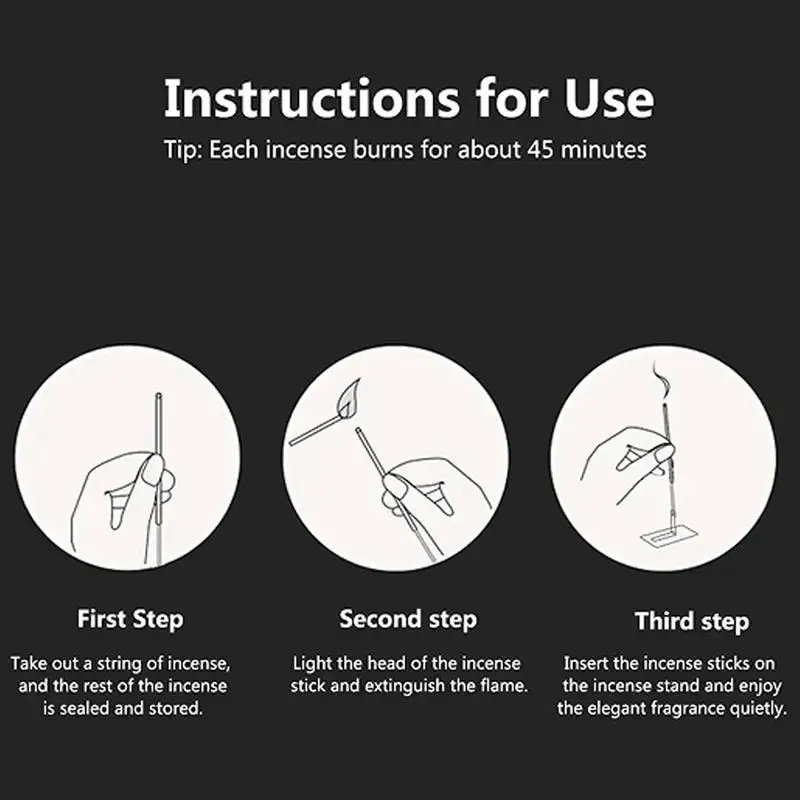 Instructions for Use

Tip: Each incense burns for about 45 minutes

First Step

Take out a string of incense, and the rest of the incense is sealed and stored.

Second step

Light the head of the incense stick and extinguish the flame.

Third step

Insert the incense sticks on the incense stand and enjoy the elegant fragrance quietly.