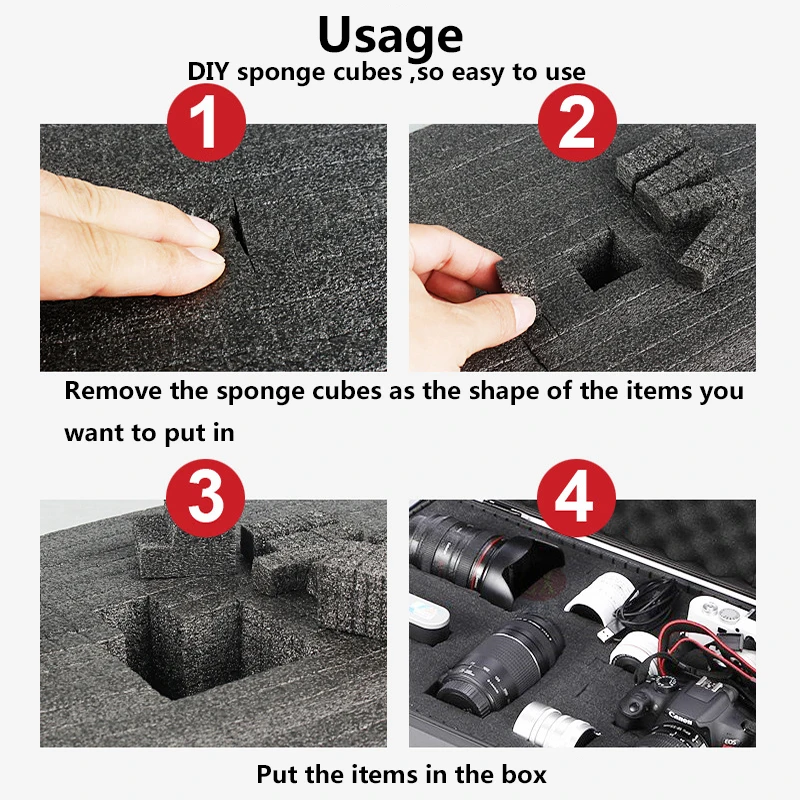 Usage

DIY sponge cubes ,so easy to use

1

2

Remove the sponge cubes as the shape of the items you want to put in

3

4

Canon

EOS

Put the items in the box