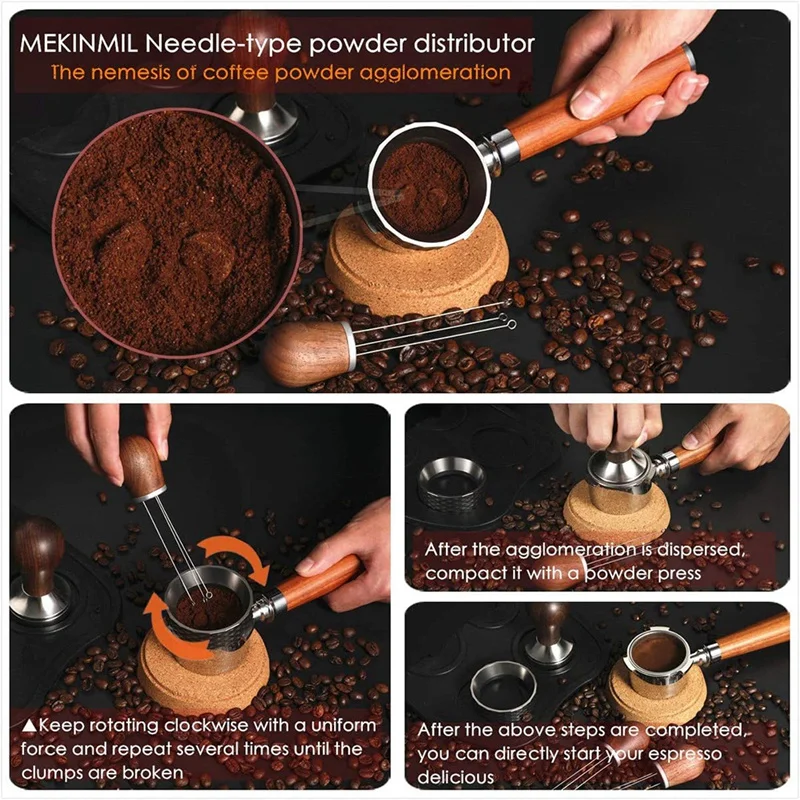 MEKINMIL Needle-type powder distributor
The nemesis of coffee powder agglomeration

▲Keep rotating clockwise with a uniform force and repeat several times until the clumps are broken

After the agglomeration is dispersed, compact it with a powder press

After the above steps are completed, you can directly start your espresso delicious