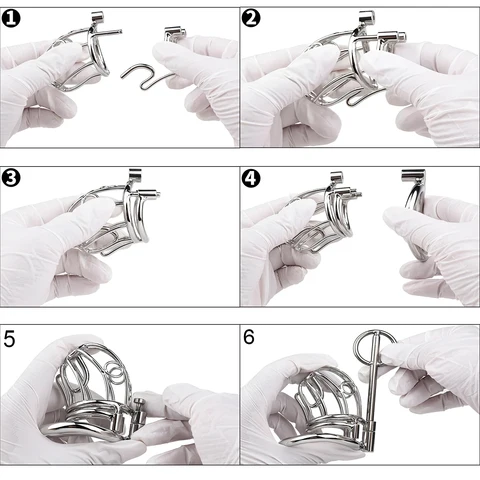 1

2

3

4

5

6