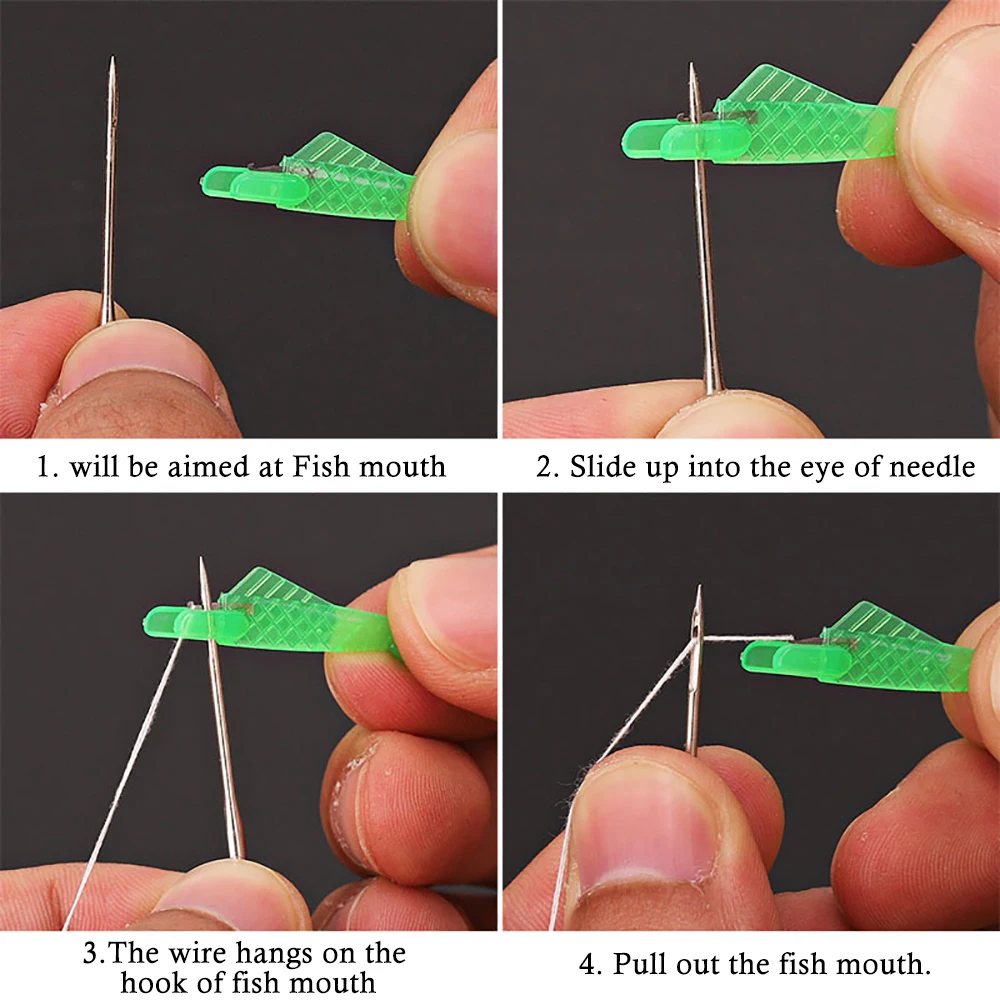 1. will be aimed at Fish mouth

2. Slide up into the eye of needle

3.The wire hangs on the hook of fish mouth

4. Pull out the fish mouth.