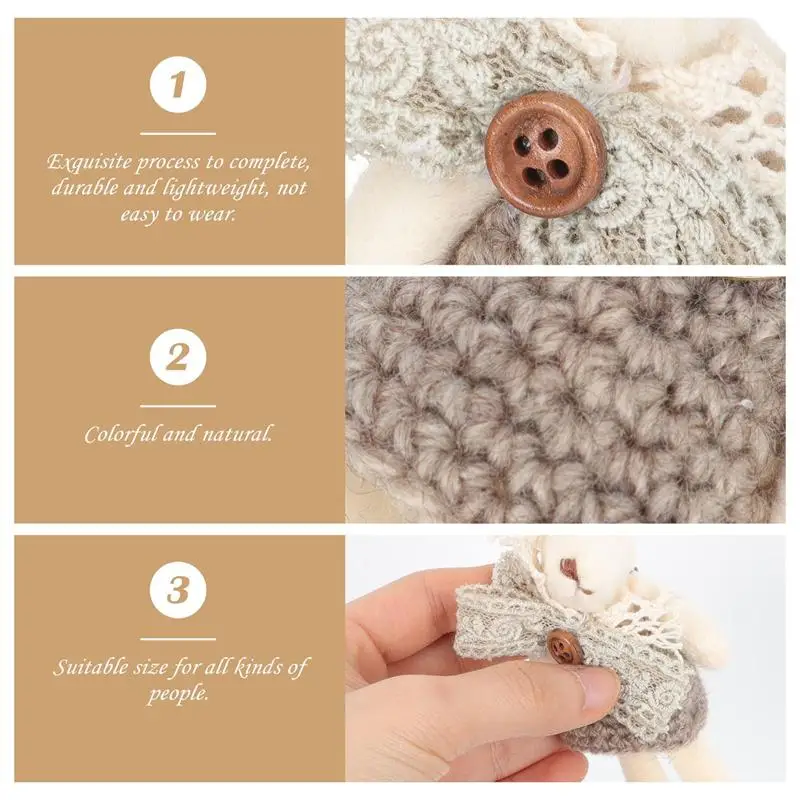 1

Exquisite process to complete, durable and lightweight, not easy to wear.

2

Colorful and natural.

3

Suitable size for all kinds of people.