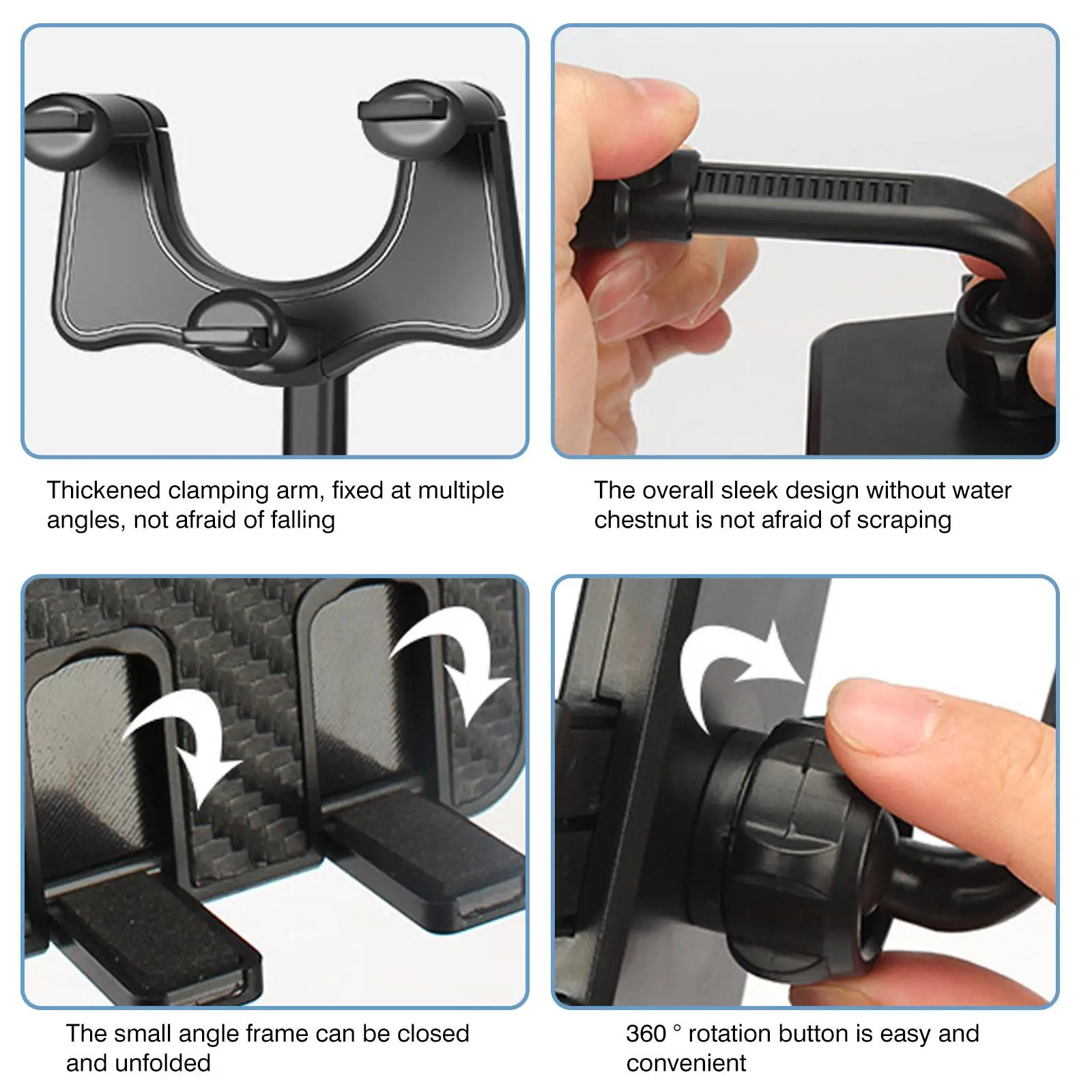 Thickened clamping arm, fixed at multiple angles, not afraid of falling

The overall sleek design without water chestnut is not afraid of scraping

The small angle frame can be closed and unfolded

360 ° rotation button is easy and convenient