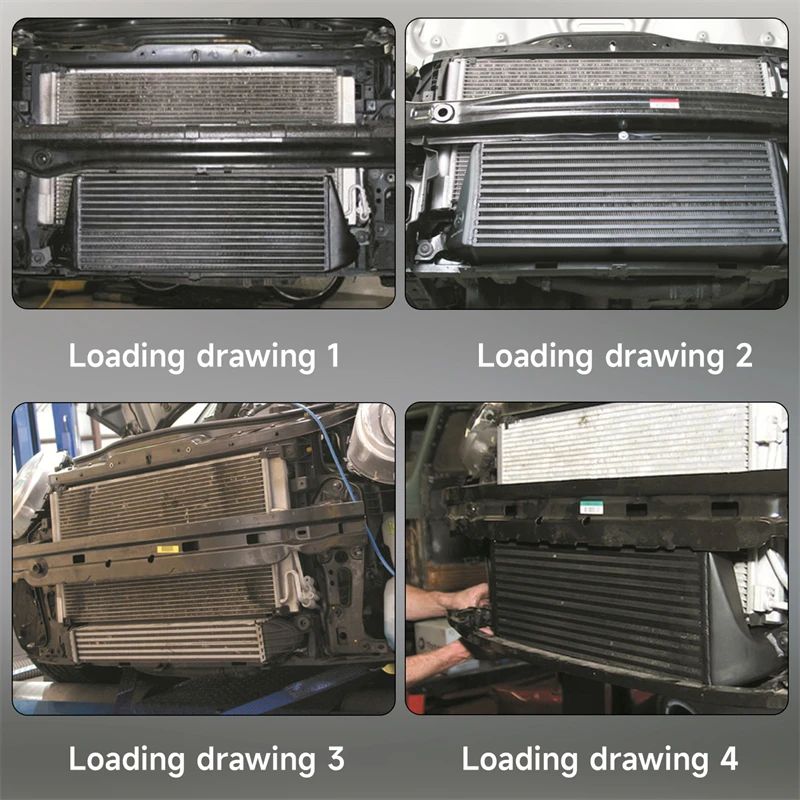 Loading drawing 1

Loading drawing 2

Loading drawing 3

Loading drawing 4