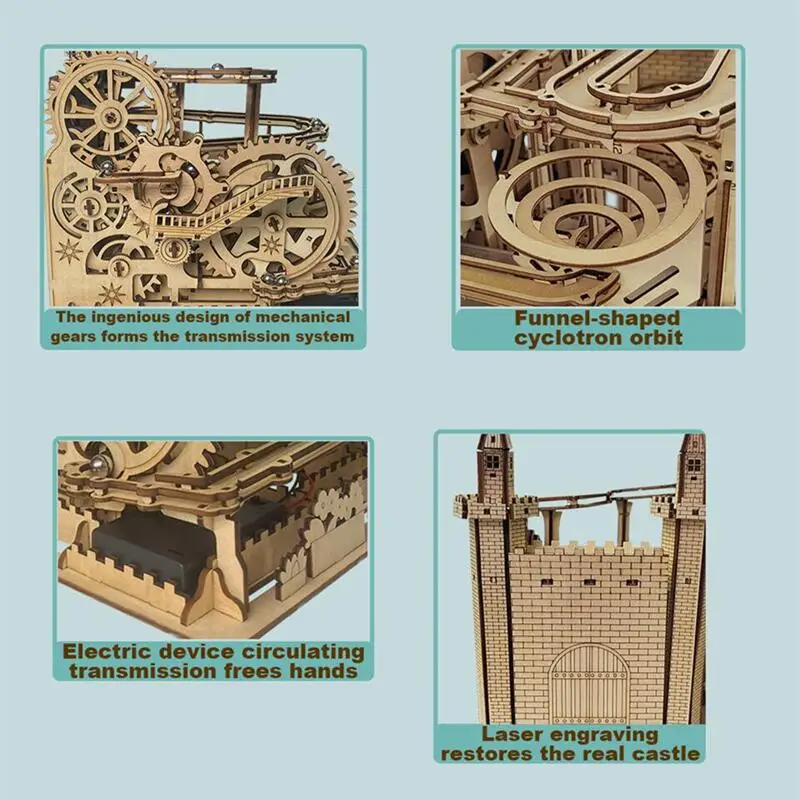 The ingenious design of mechanical gears forms the transmission system

Funnel-shaped cyclotron orbit

Electric device circulating transmission frees hands

Laser engraving restores the real castle