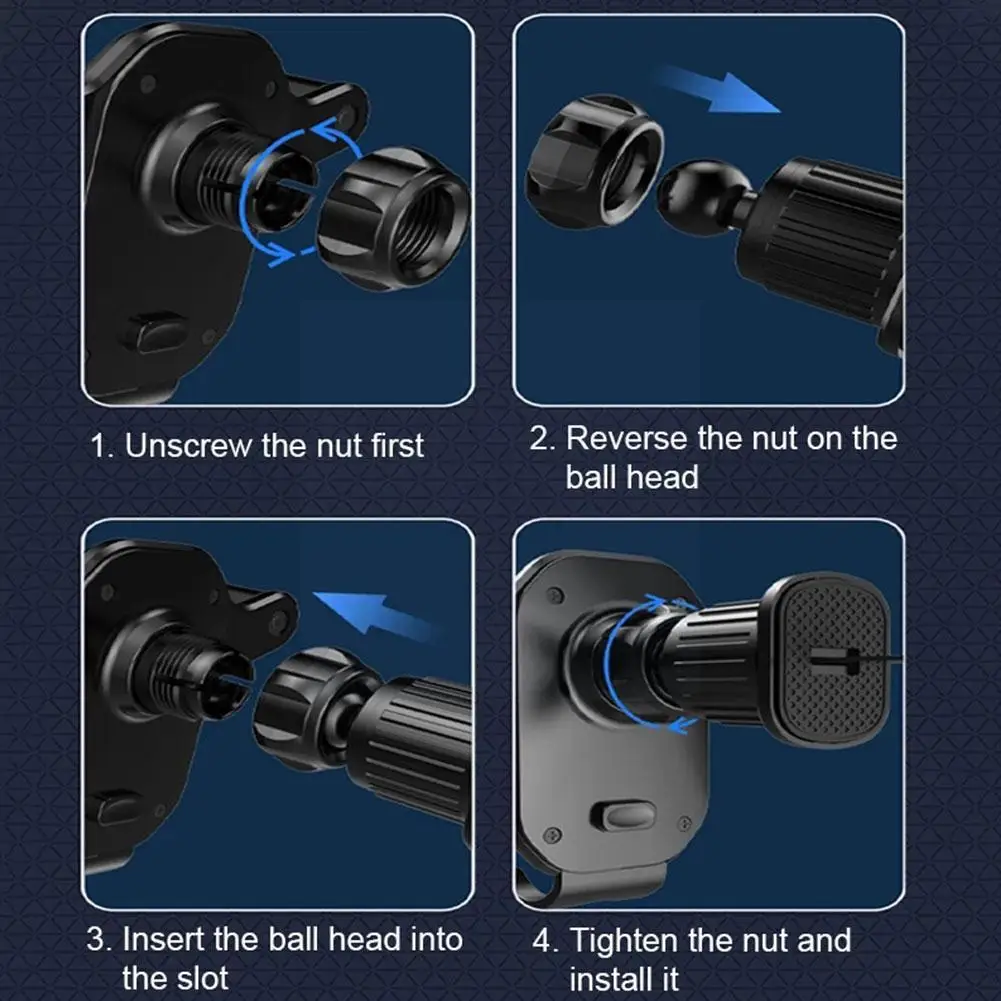 1. Unscrew the nut first

2. Reverse the nut on the ball head

3. Insert the ball head into the slot

4. Tighten the nut and install it