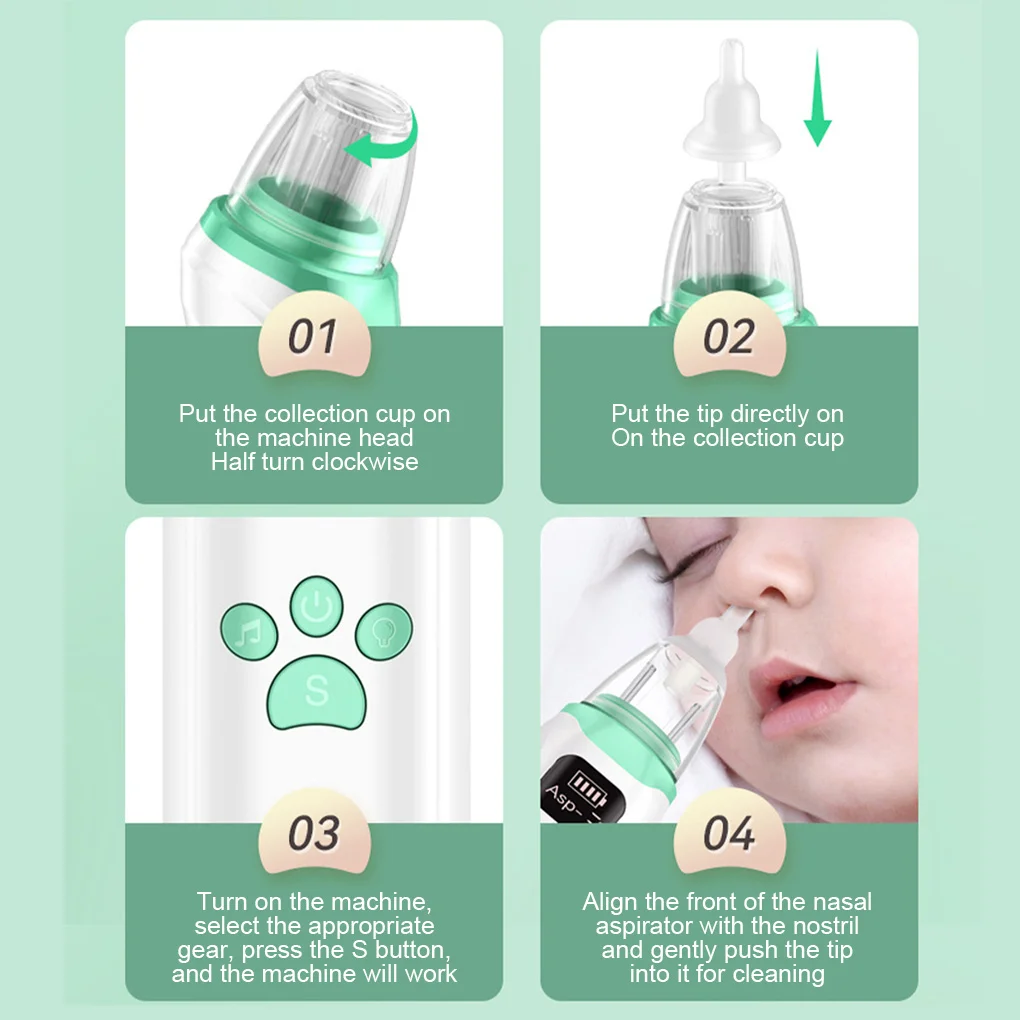 01

Put the collection cup on the machine head Half turn clockwise

02

Put the tip directly on On the collection cup

S

03

Turn on the machine, select the appropriate gear, press the S button, and the machine will work

Asp-

04

Align the front of the nasal aspirator with the nostril and gently push the tip into it for cleaning