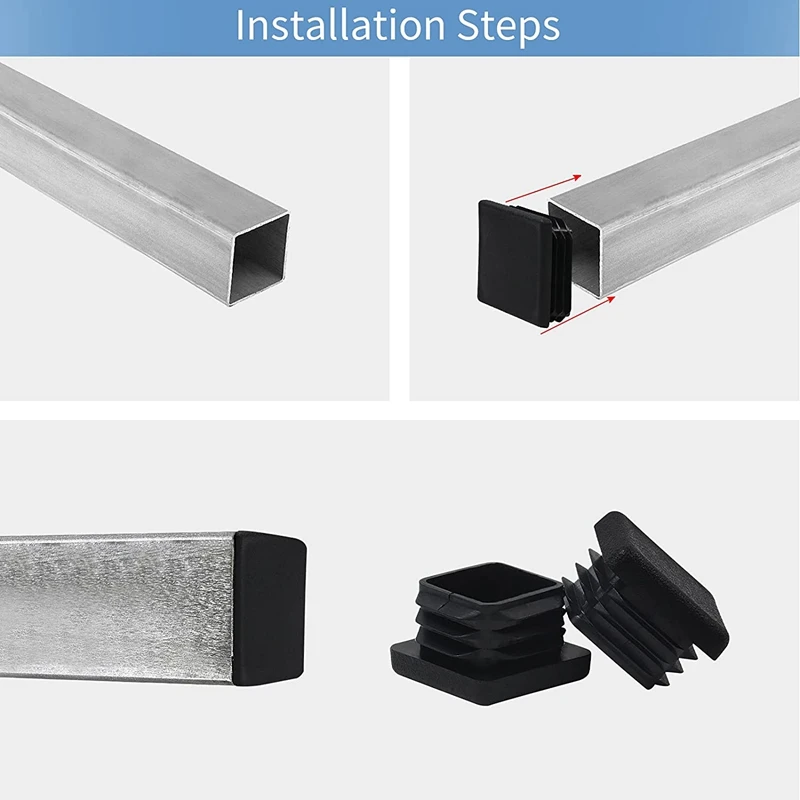 Installation Steps