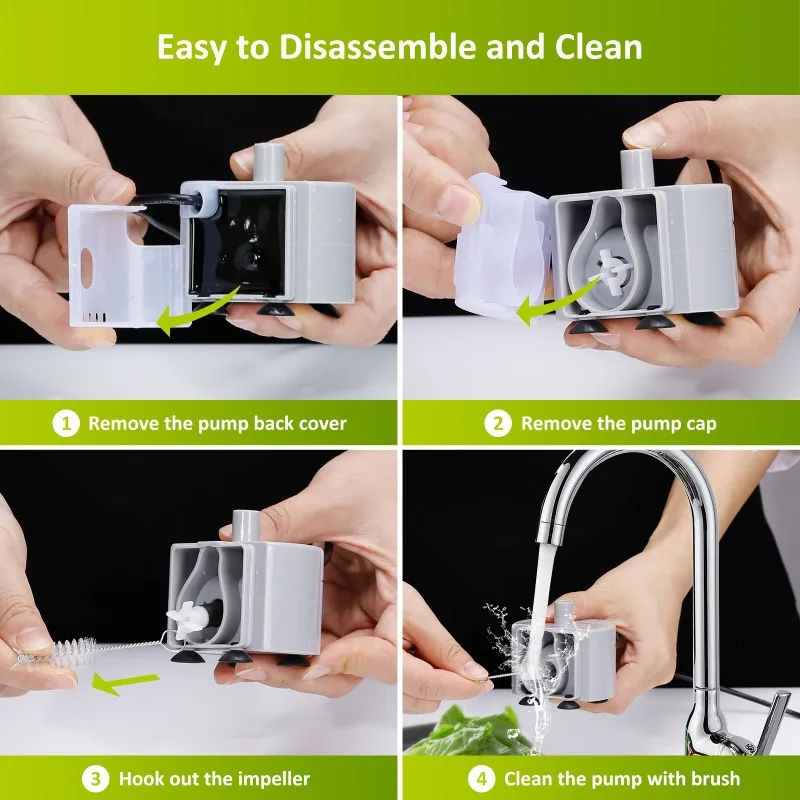 Easy to Disassemble and Clean

1 Remove the pump back cover

2 Remove the pump cap

3 Hook out the impeller

4 Clean the pump with brush