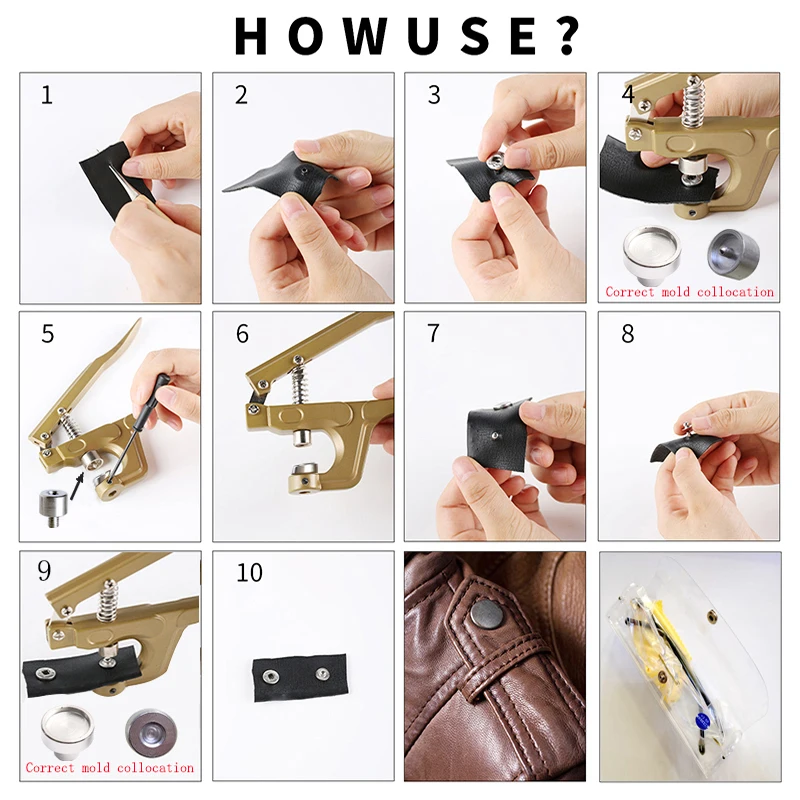 HOWUSE?

1

2

3

4

Correct mold collocation

5

6

7

8

9

Correct mold collocation

10