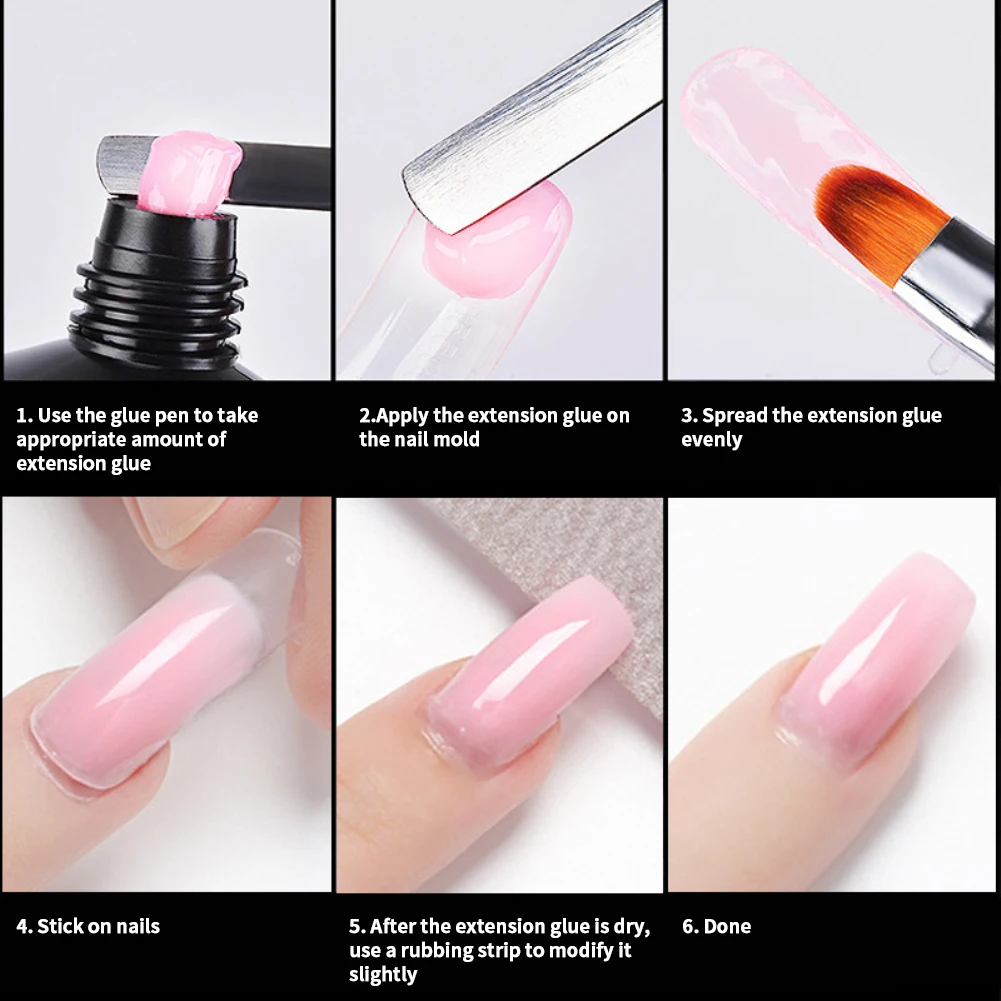 1. Use the glue pen to take appropriate amount of extension glue

2.Apply the extension glue on the nail mold

3. Spread the extension glue evenly

4. Stick on nails

5. After the extension glue is dry, use a rubbing strip to modify it slightly

6. Done