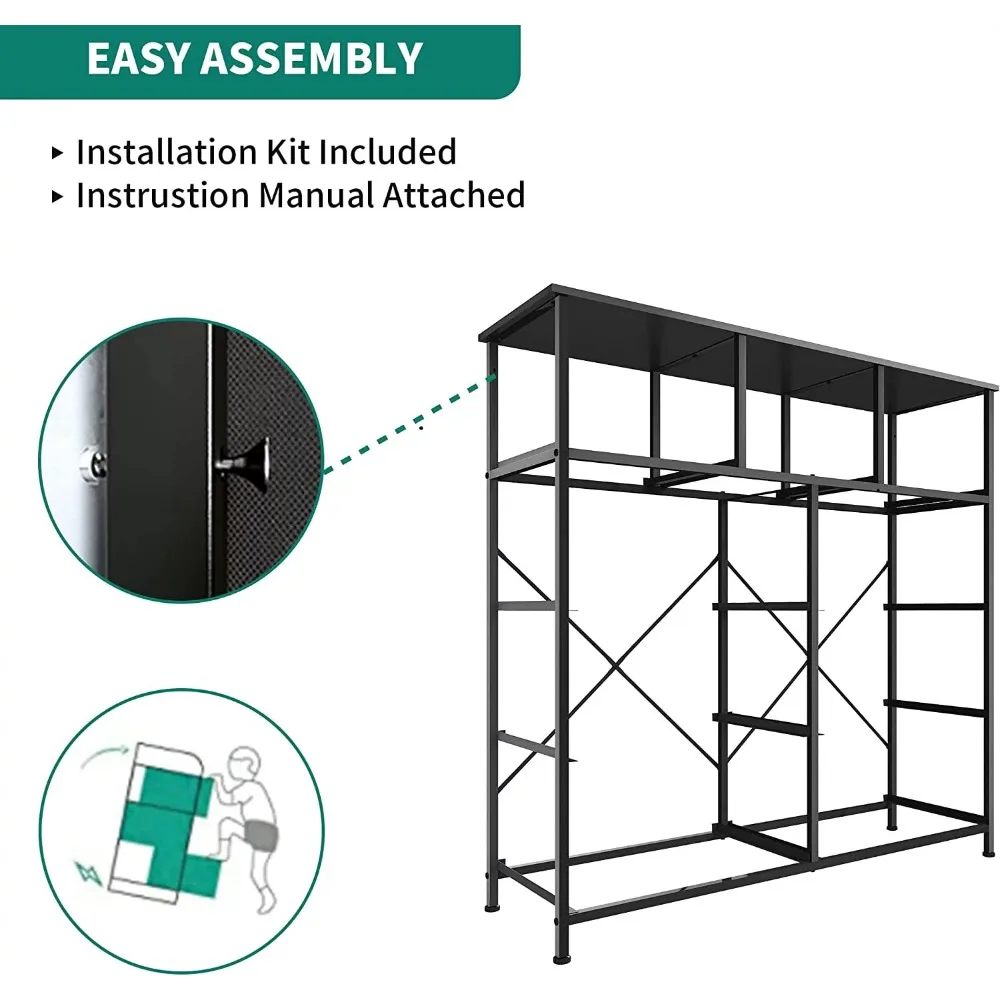 EASY ASSEMBLY

▸ Installation Kit Included
▸ Instrustion Manual Attached