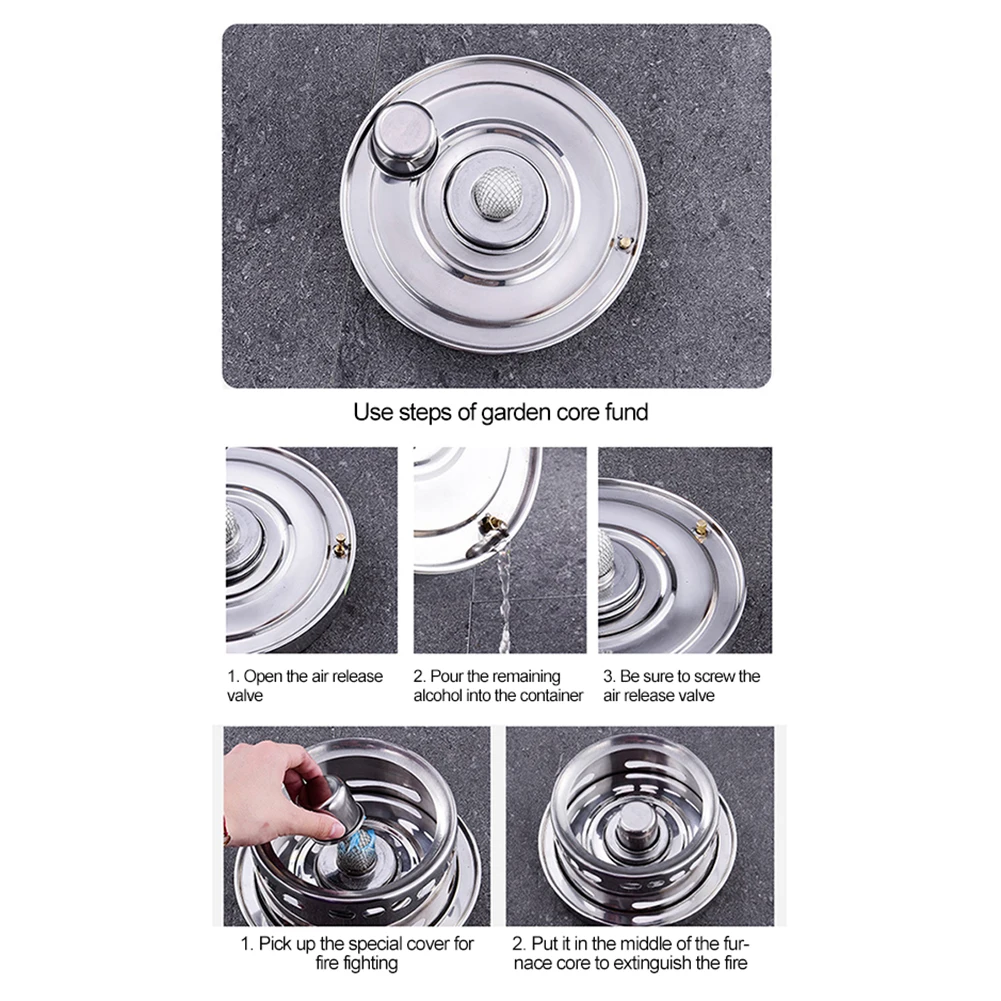 Use steps of garden core fund

1. Open the air release valve

2. Pour the remaining alcohol into the container

3. Be sure to screw the air release valve

1. Pick up the special cover for fire fighting

2. Put it in the middle of the furnace core to extinguish the fire