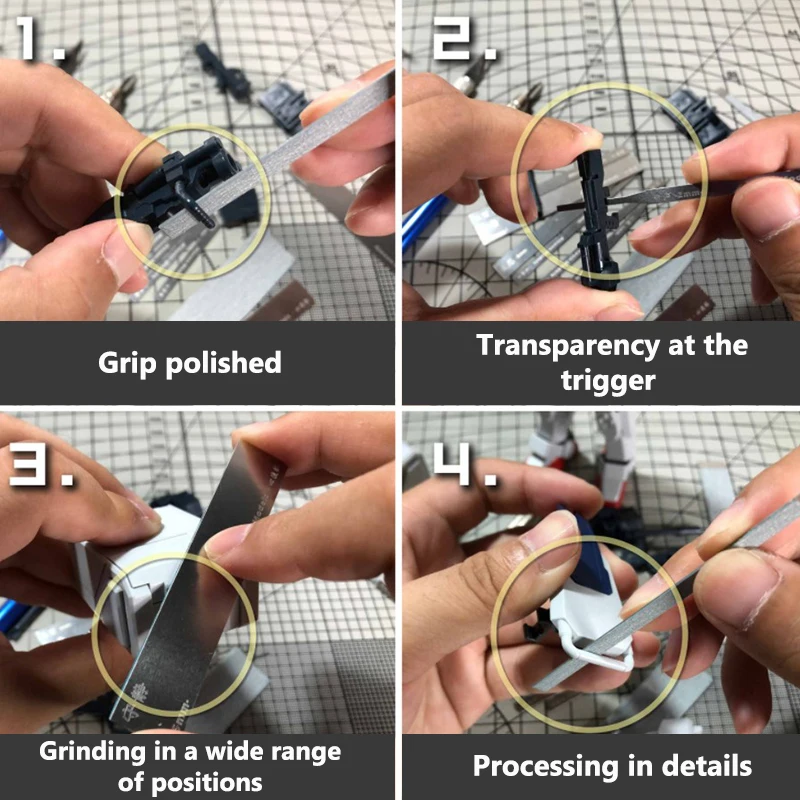 1.

Grip polished

2.

Transparency at the trigger

3.

Grinding in a wide range of positions

4.

Processing in details