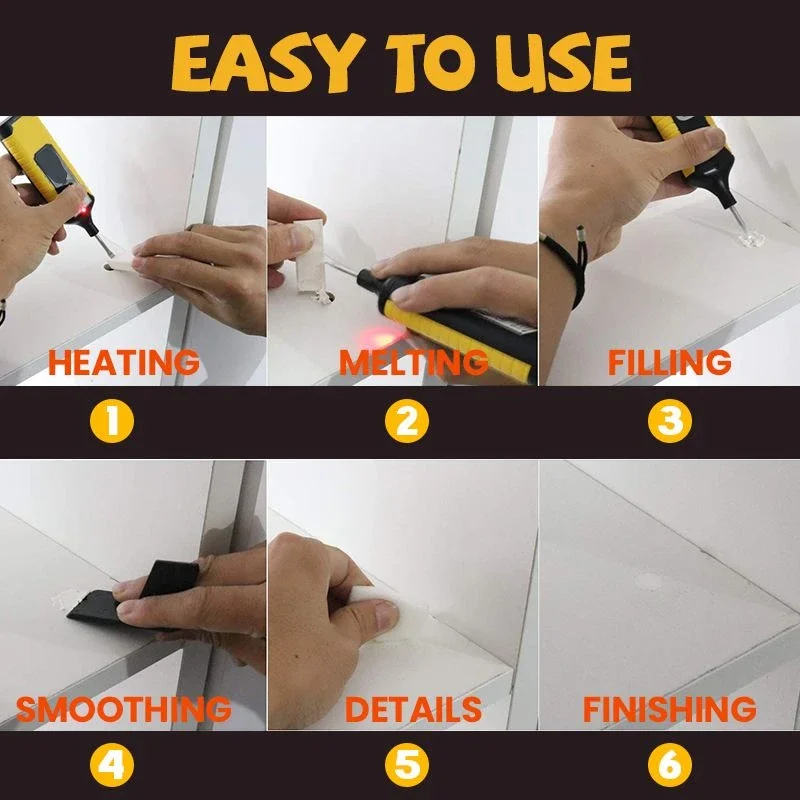 EASY TO USE

HEATING

1

MELTING

2

FILLING

3

SMOOTHING

4

DETAILS

5

FINISHING

6