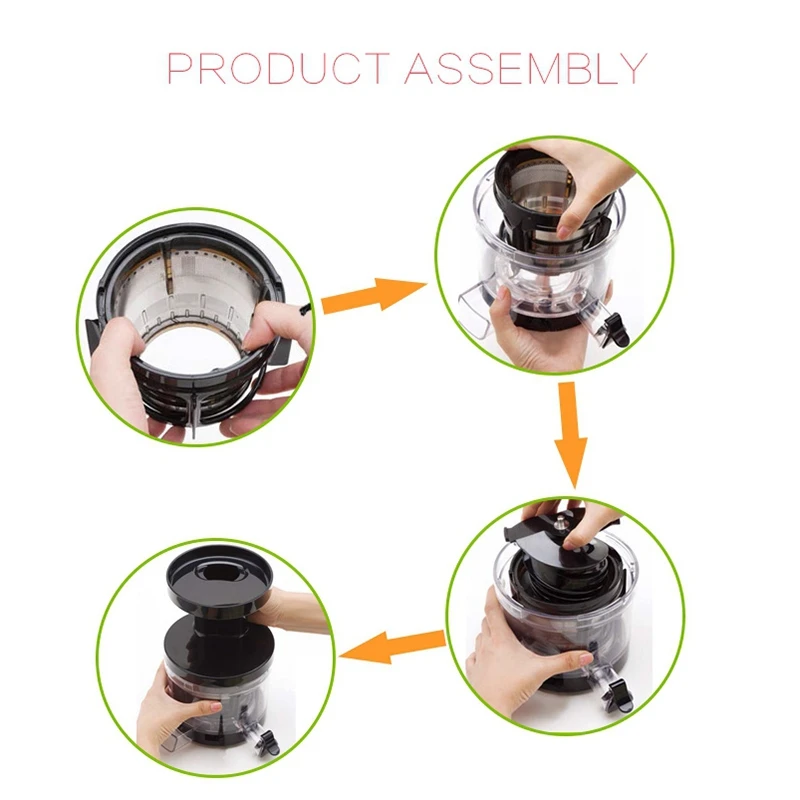 PRODUCT ASSEMBLY