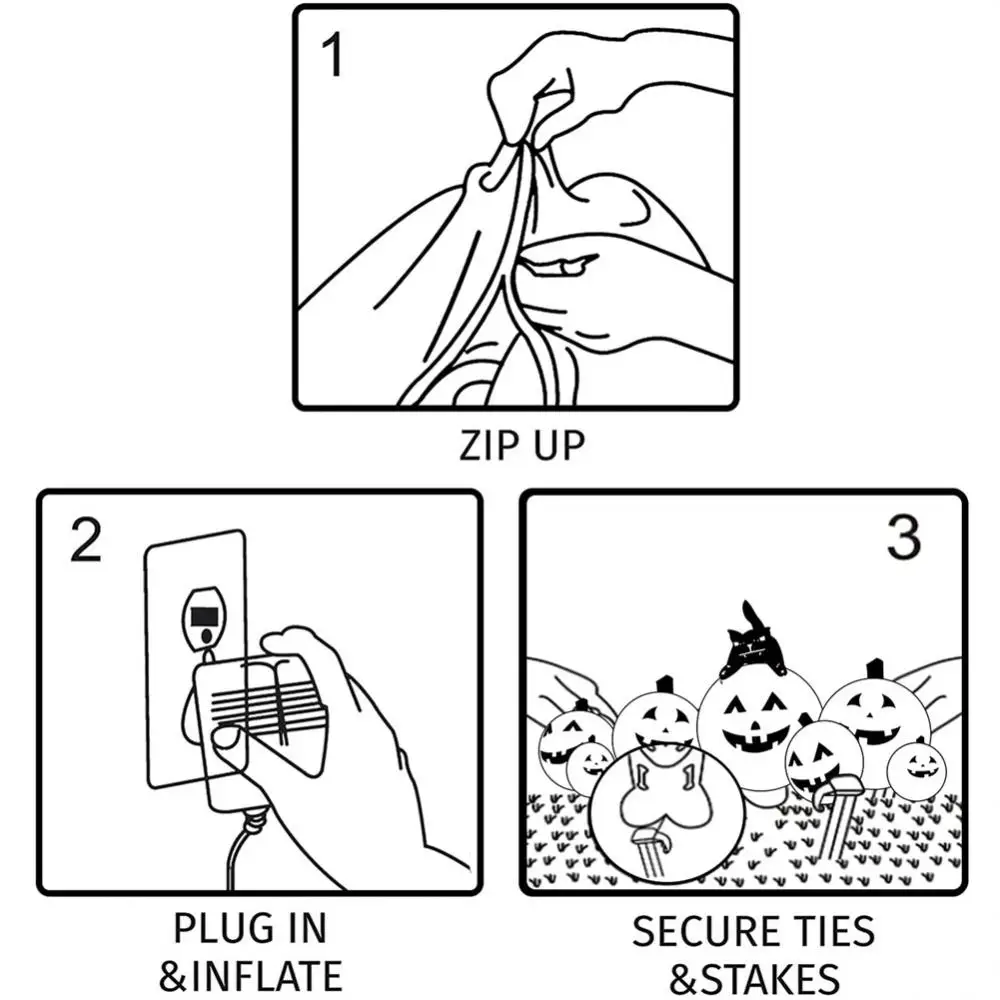 1

ZIP UP

2

PLUG IN
&INFLATE

3

SECURE TIES
&STAKES