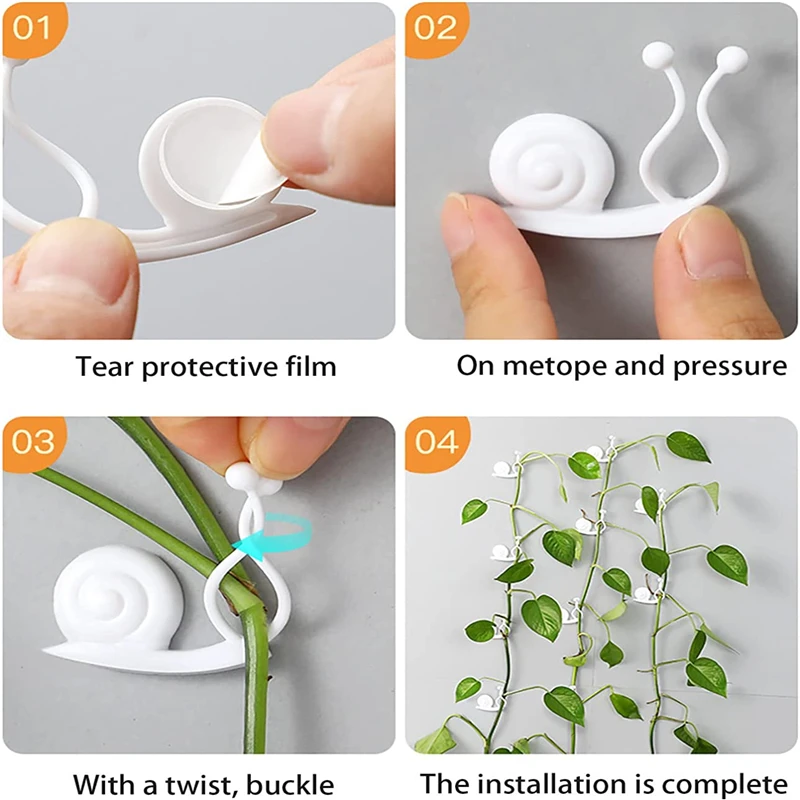 01

Tear protective film

02

On metope and pressure

03

With a twist, buckle

04

The installation is complete