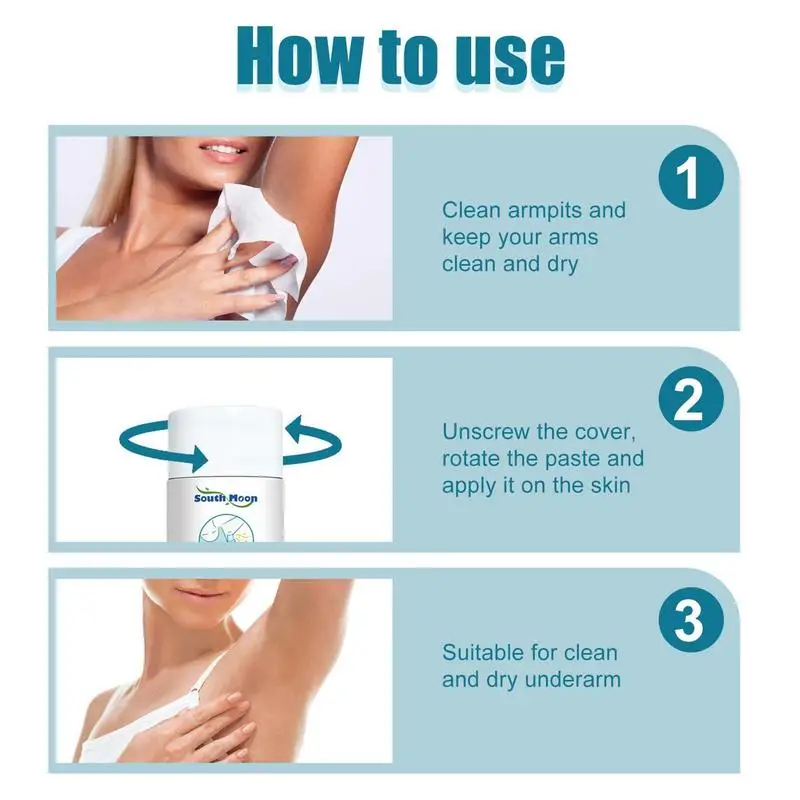 How to use

1

Clean armpits and keep your arms clean and dry

South Moon

2

Unscrew the cover, rotate the paste and apply it on the skin

3

Suitable for clean and dry underarm