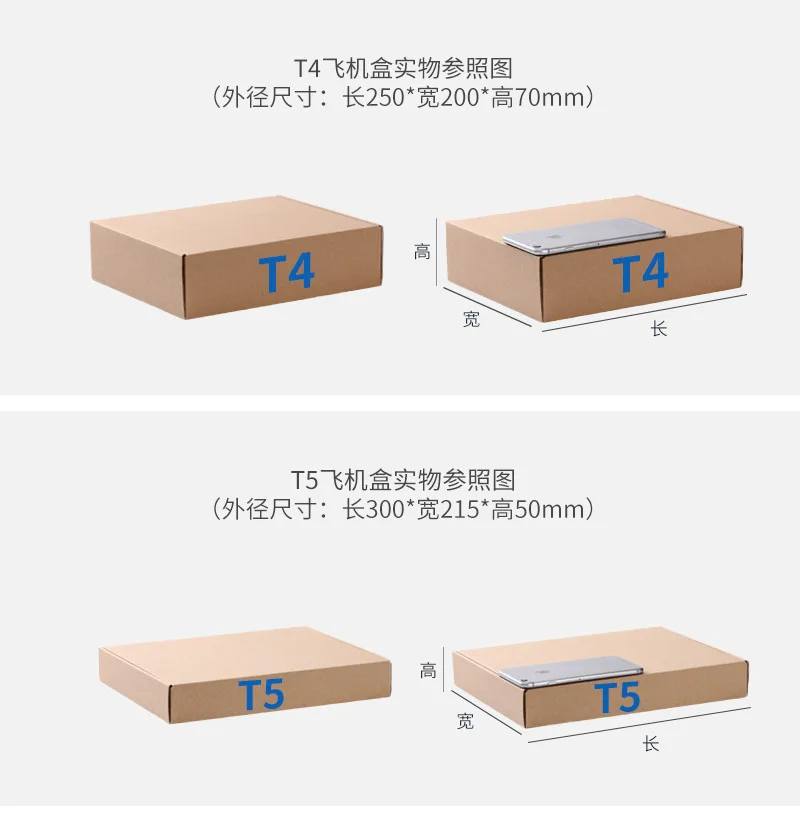 T4飞机盒实物参照图
（外径尺寸：长250*宽200*高70mm）

T4

高
T4
宽
长

T5飞机盒实物参照图
（外径尺寸：长300*宽215*高50mm）

T5

高
T5
宽
长