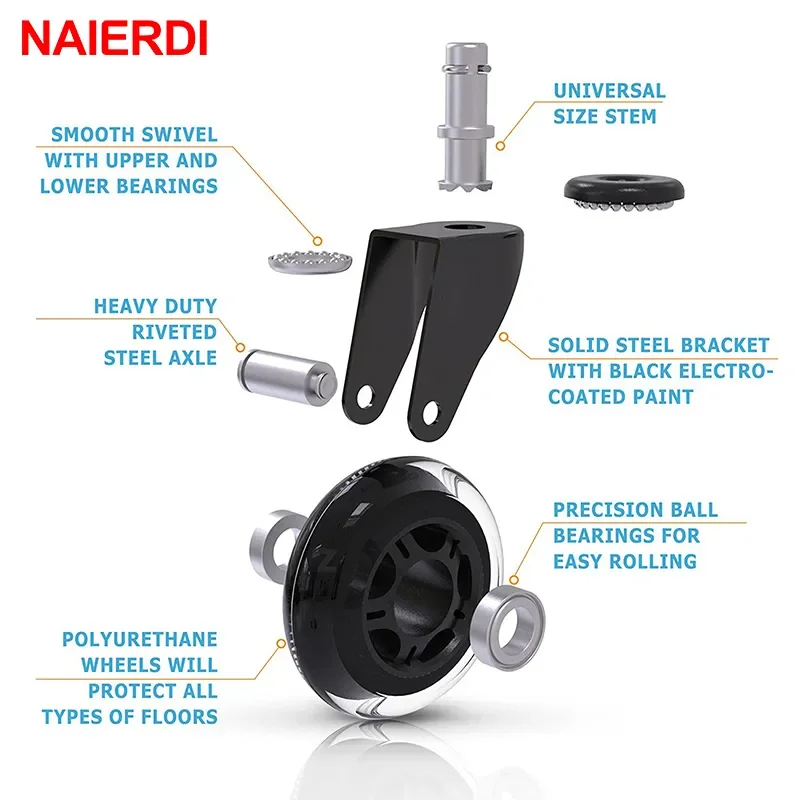 NAIERDI

UNIVERSAL SIZE STEM

SMOOTH SWIVEL WITH UPPER AND LOWER BEARINGS

HEAVY DUTY RIVETED STEEL AXLE

SOLID STEEL BRACKET WITH BLACK ELECTRO-COATED PAINT

PRECISION BALL BEARINGS FOR EASY ROLLING

POLYURETHANE WHEELS WILL PROTECT ALL TYPES OF FLOORS