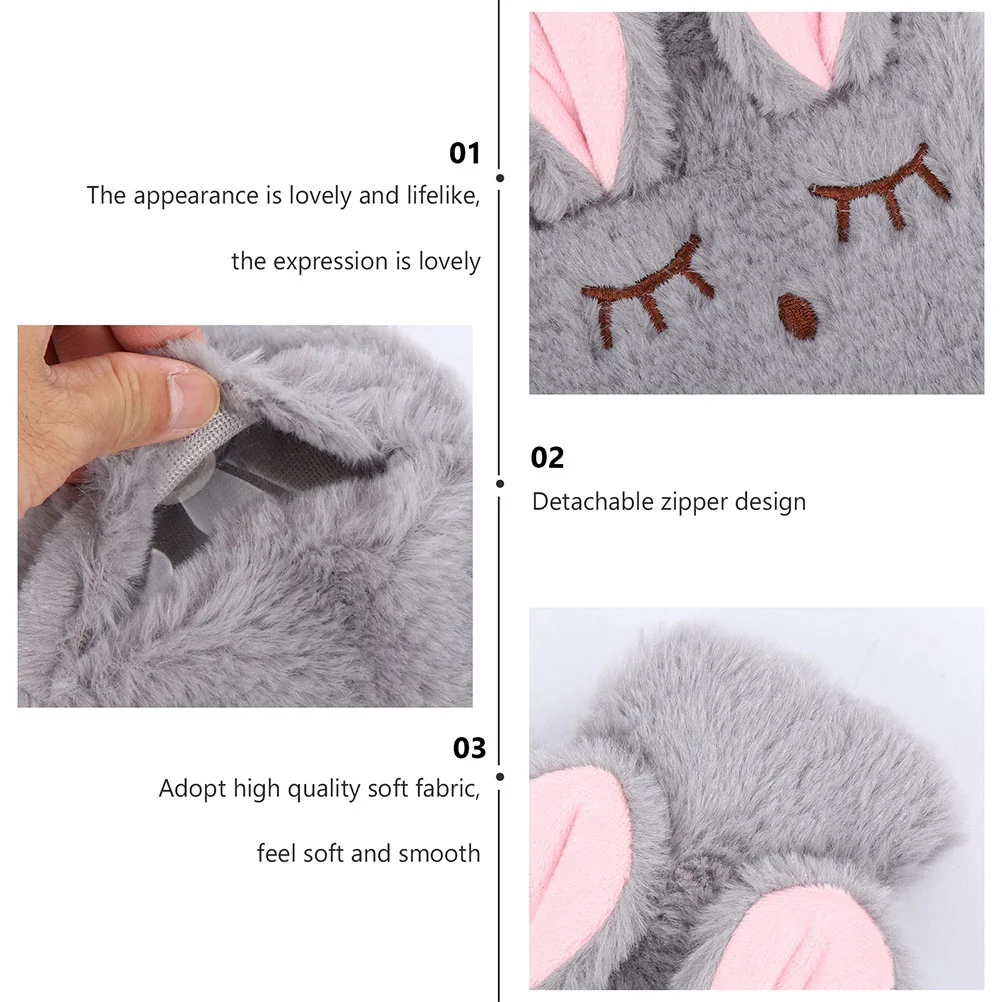 01

The appearance is lovely and lifelike,

the expression is lovely

02

Detachable zipper design

03

Adopt high quality soft fabric,

feel soft and smooth