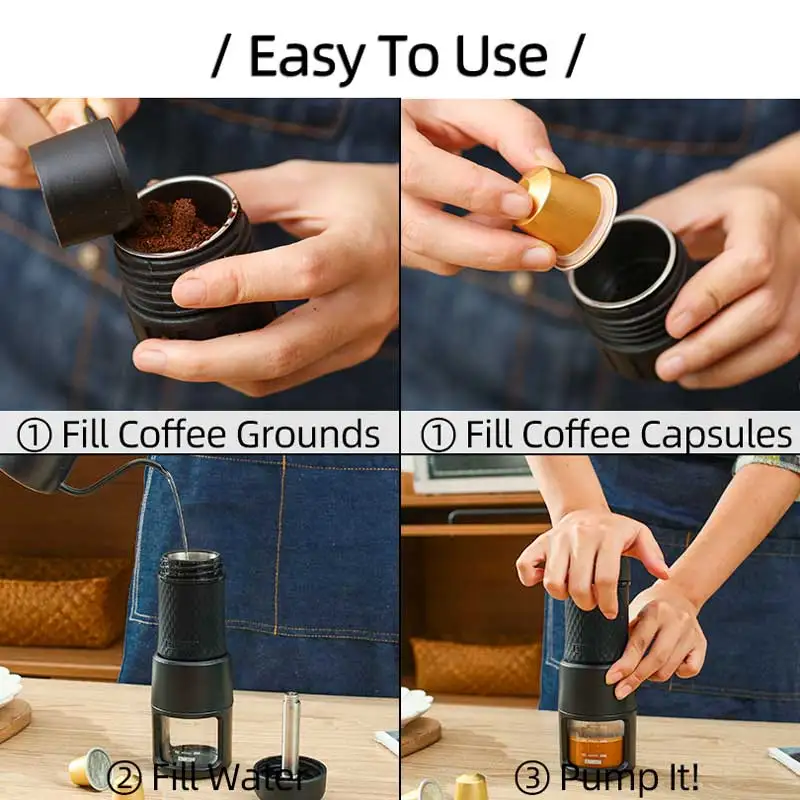 / Easy To Use /

① Fill Coffee Grounds

① Fill Coffee Capsules

② Fill Water

③ Pump It!