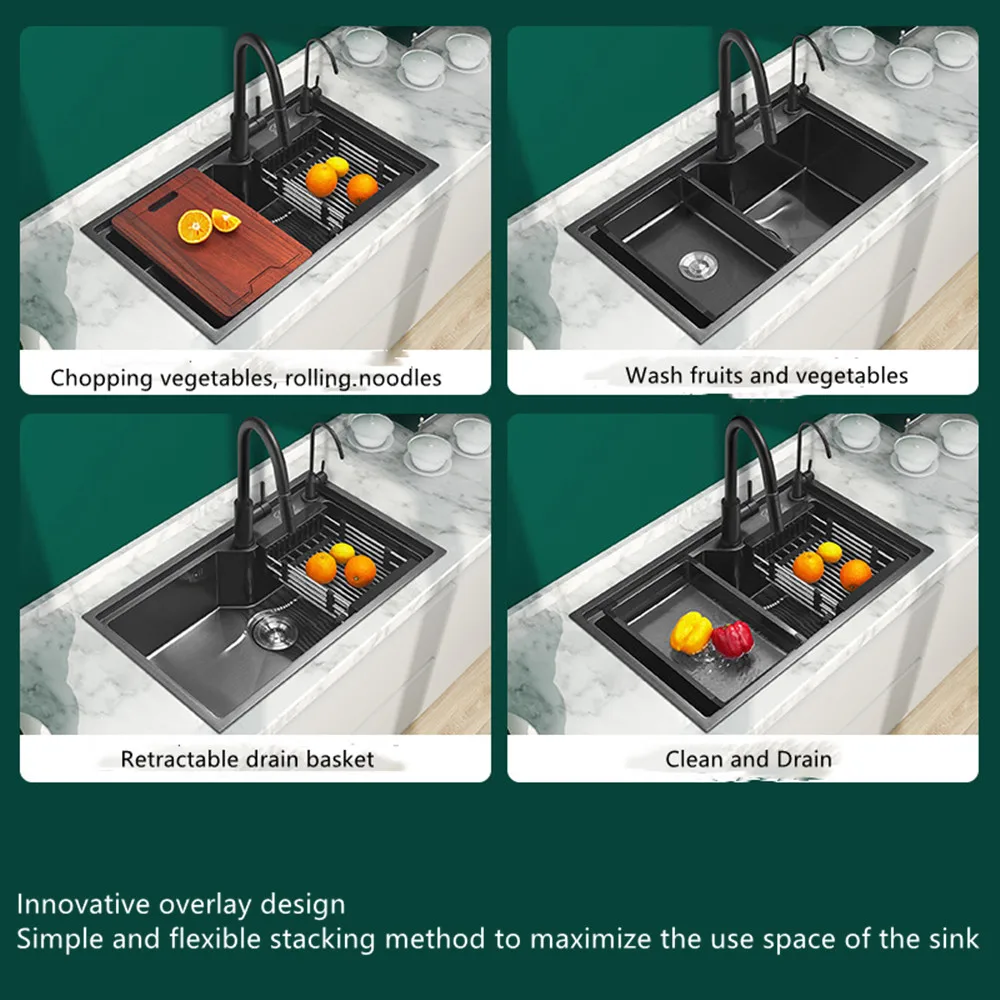 Chopping vegetables, rolling.noodles

Wash fruits and vegetables

Retractable drain basket

Clean and Drain

Innovative overlay design
Simple and flexible stacking method to maximize the use space of the sink