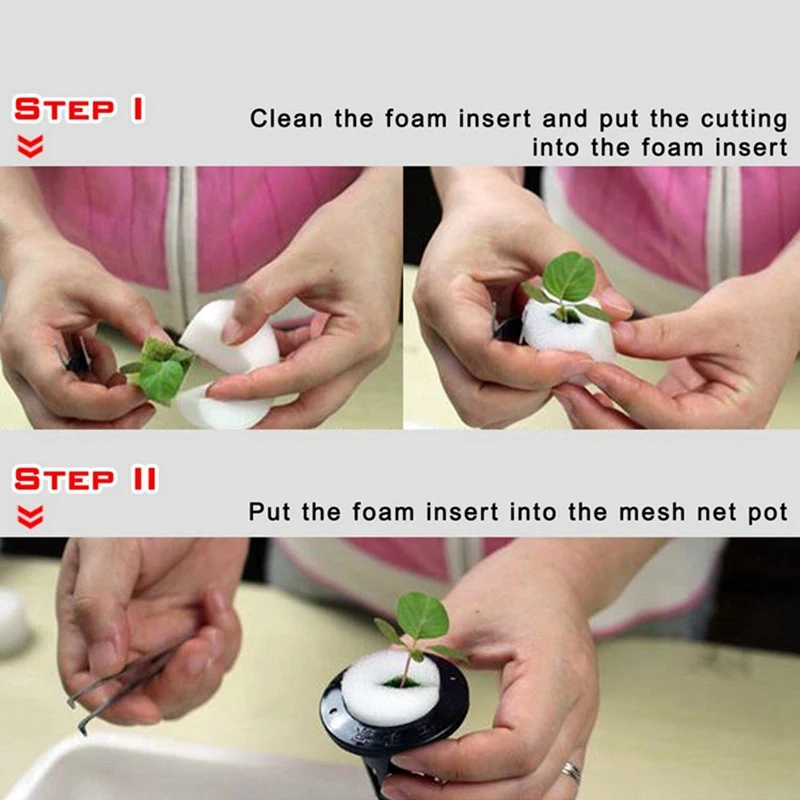 STEP I
Clean the foam insert and put the cutting into the foam insert

STEP II
Put the foam insert into the mesh net pot