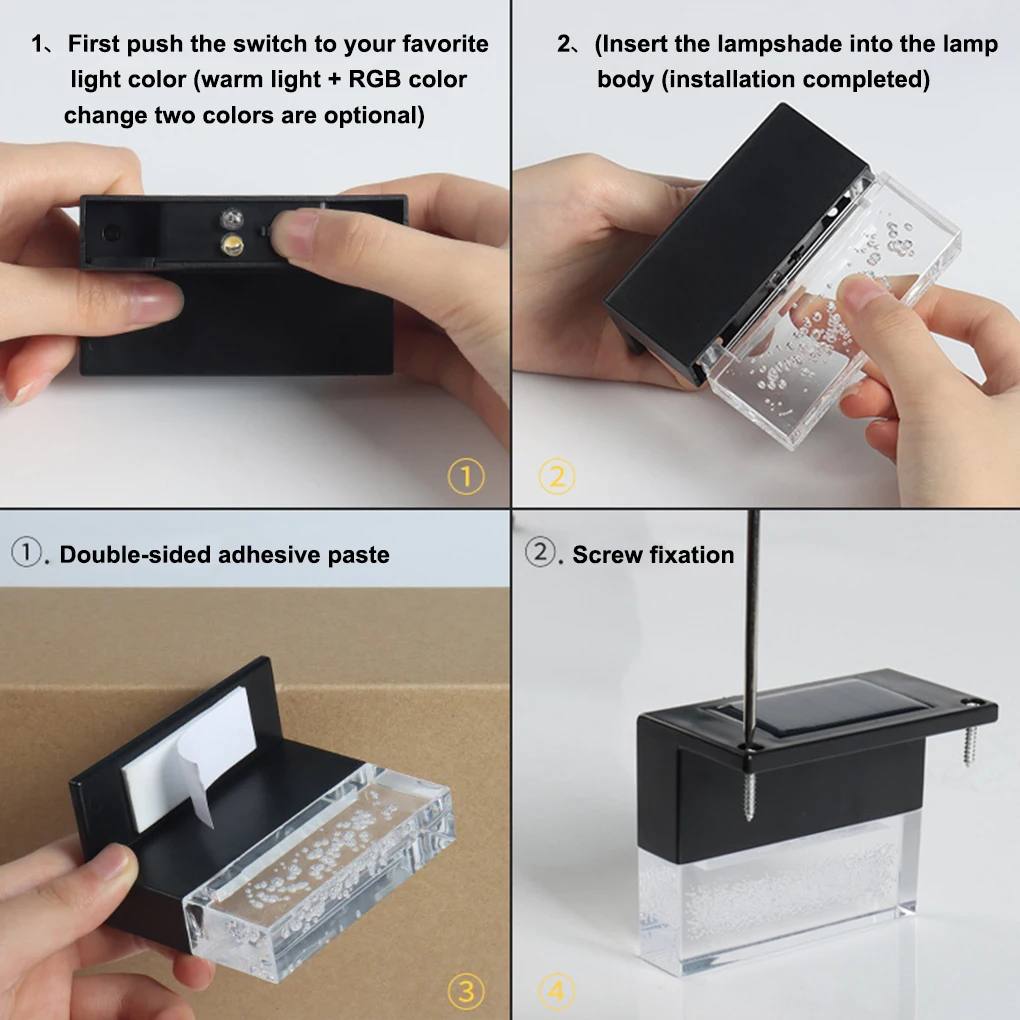 1、First push the switch to your favorite light color (warm light + RGB color change two colors are optional)

①

2、(Insert the lampshade into the lamp body (installation completed)

②

①. Double-sided adhesive paste

③

②. Screw fixation

④