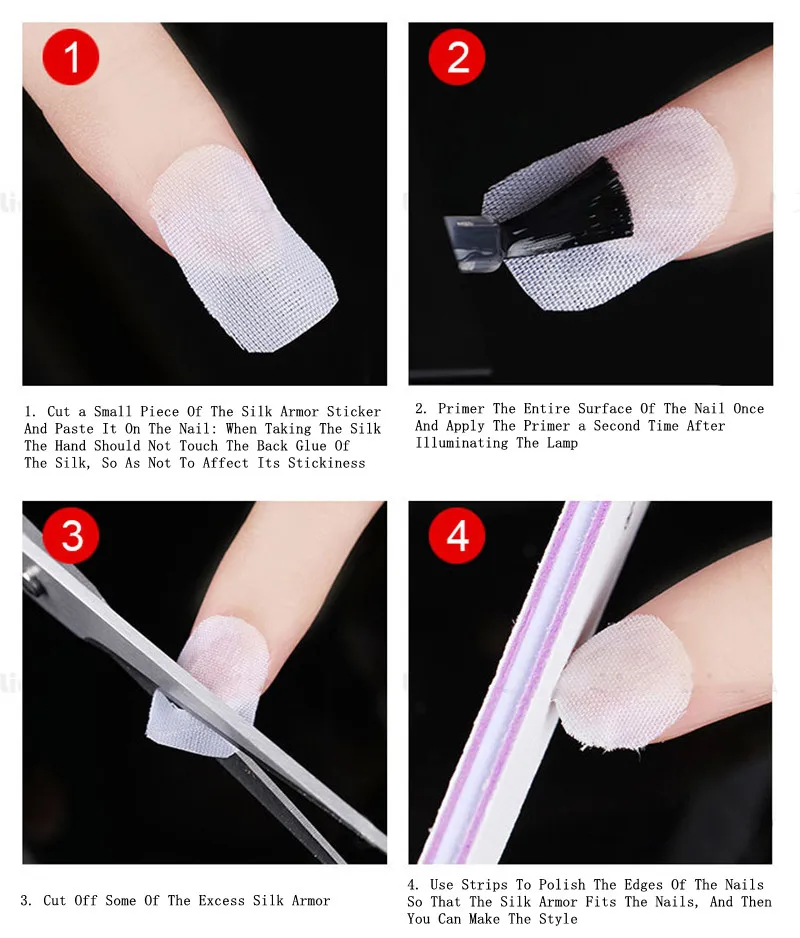 1

1. Cut a Small Piece Of The Silk Armor Sticker And Paste It On The Nail: When Taking The Silk The Hand Should Not Touch The Back Glue Of The Silk, So As Not To Affect Its Stickiness

2

2. Primer The Entire Surface Of The Nail Once And Apply The Primer a Second Time After Illuminating The Lamp

3

3. Cut Off Some Of The Excess Silk Armor

4

4. Use Strips To Polish The Edges Of The Nails So That The Silk Armor Fits The Nails, And Then You Can Make The Style