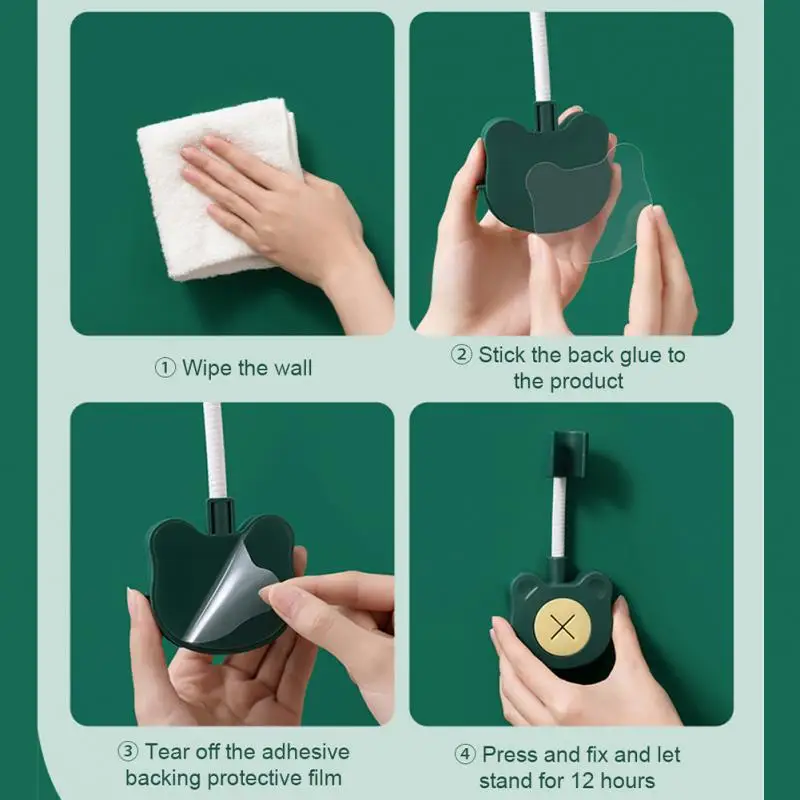 ① Wipe the wall

② Stick the back glue to the product

③ Tear off the adhesive backing protective film

④ Press and fix and let stand for 12 hours