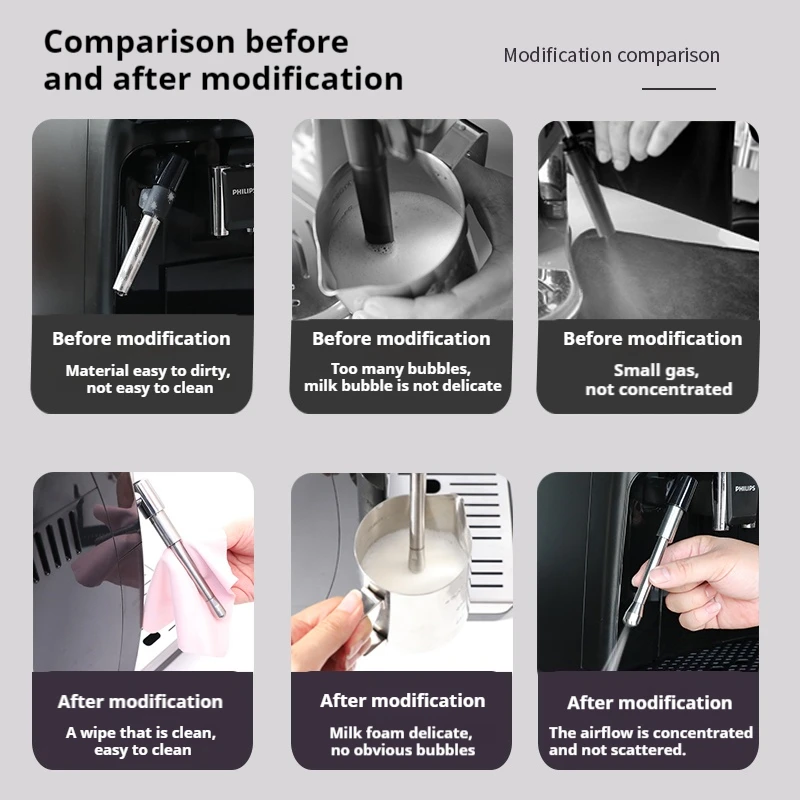 Comparison before and after modification

Modification comparison

PHILIPS

Before modification

Material easy to dirty, not easy to clean

Before modification

Too many bubbles, milk bubble is not delicate

Before modification

Small gas, not concentrated

PHILIPS

After modification

A wipe that is clean, easy to clean

After modification

Milk foam delicate, no obvious bubbles

After modification

The airflow is concentrated and not scattered.