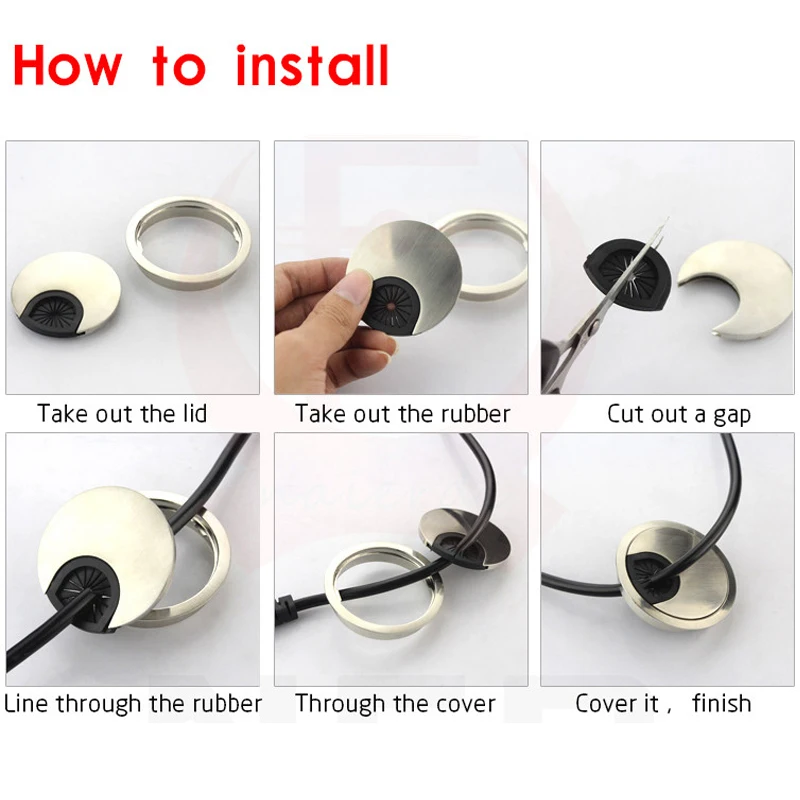 How to install

Take out the lid

Take out the rubber

Cut out a gap

Line through the rubber

Through the cover

Cover it , finish