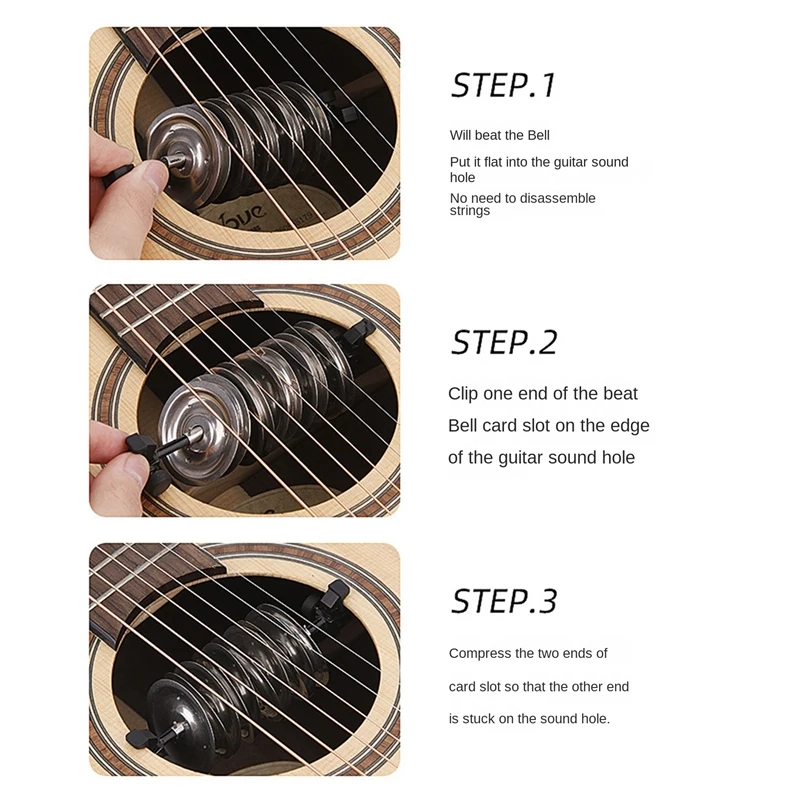 STEP.1

Will beat the Bell

Put it flat into the guitar sound hole

No need to disassemble strings

STEP.2

Clip one end of the beat Bell card slot on the edge of the guitar sound hole

STEP.3

Compress the two ends of card slot so that the other end is stuck on the sound hole.