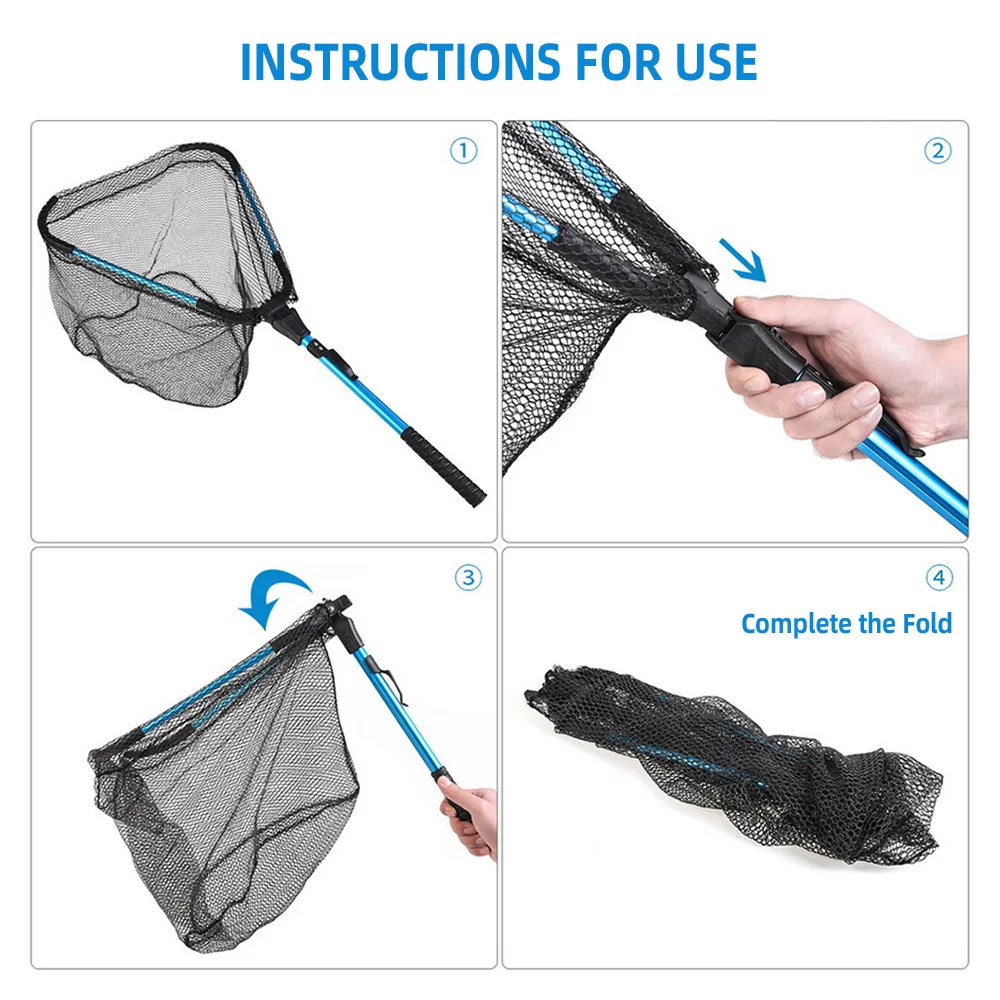 INSTRUCTIONS FOR USE

①

②

③

④

Complete the Fold