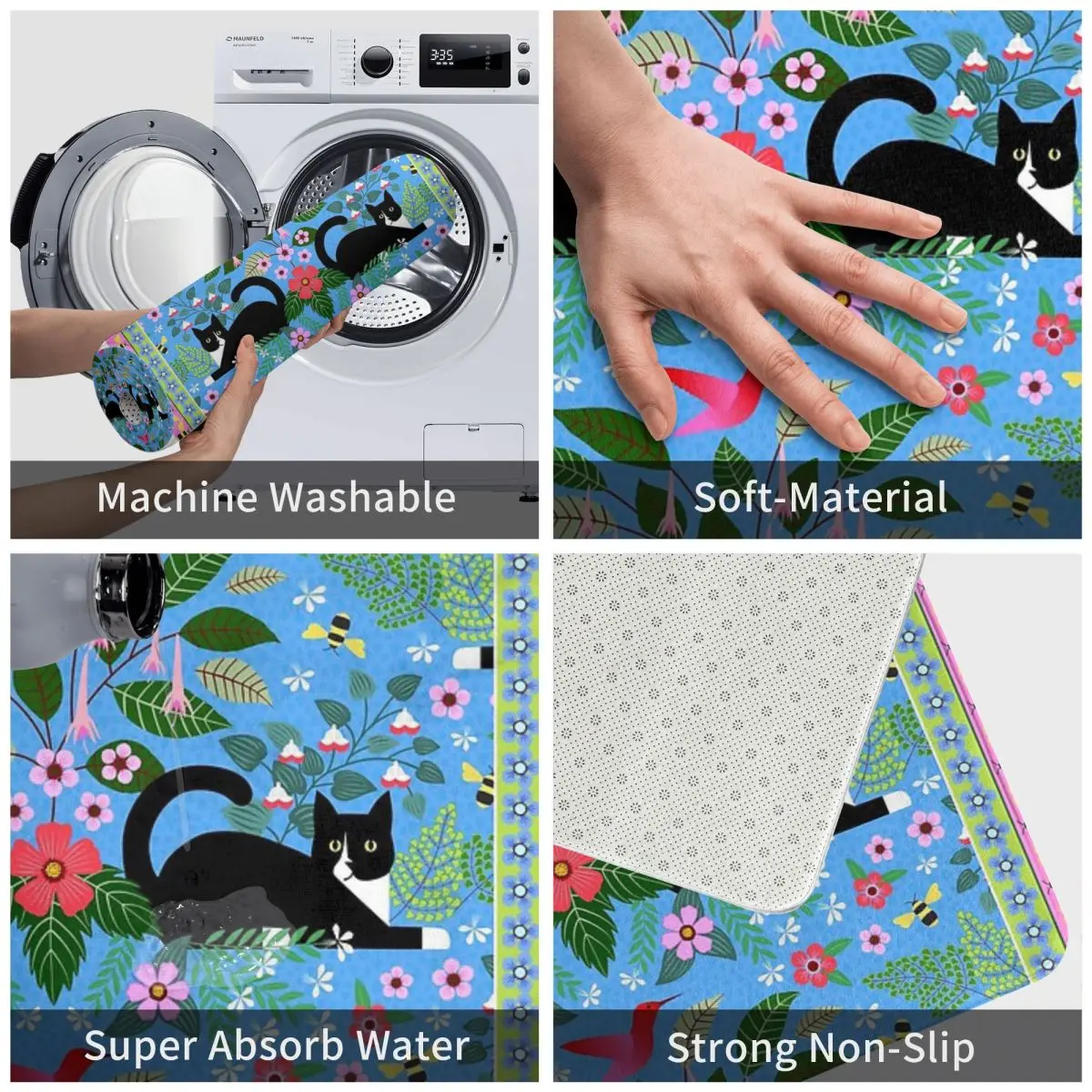 MAUNFELD

3:35

Machine Washable

Soft-Material

Super Absorb Water

Strong Non-Slip