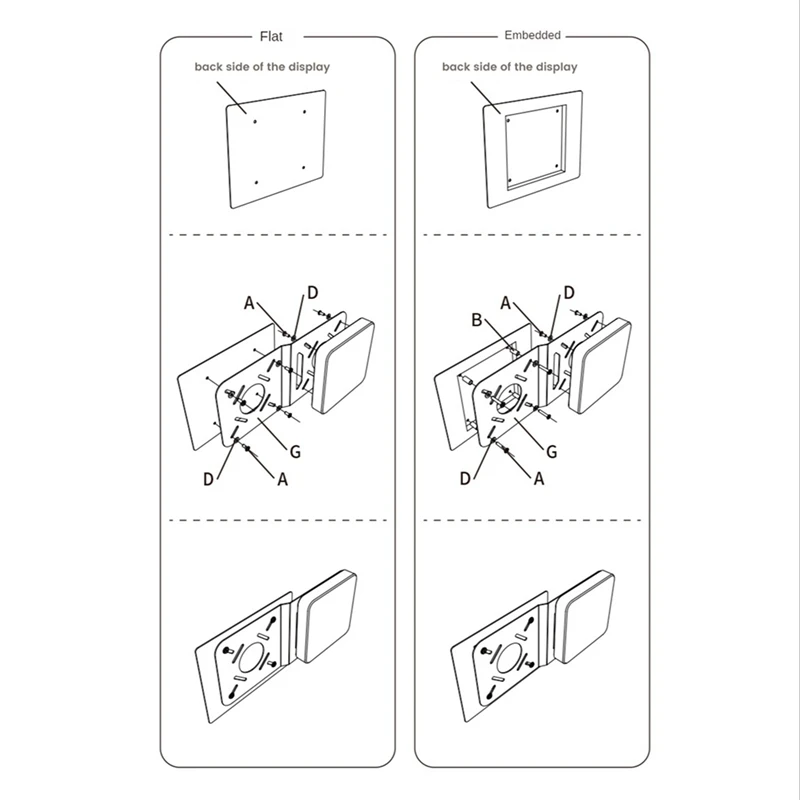 Flat

back side of the display

A
D
G
D
A

Embedded

back side of the display

A
D
B
G
D
A