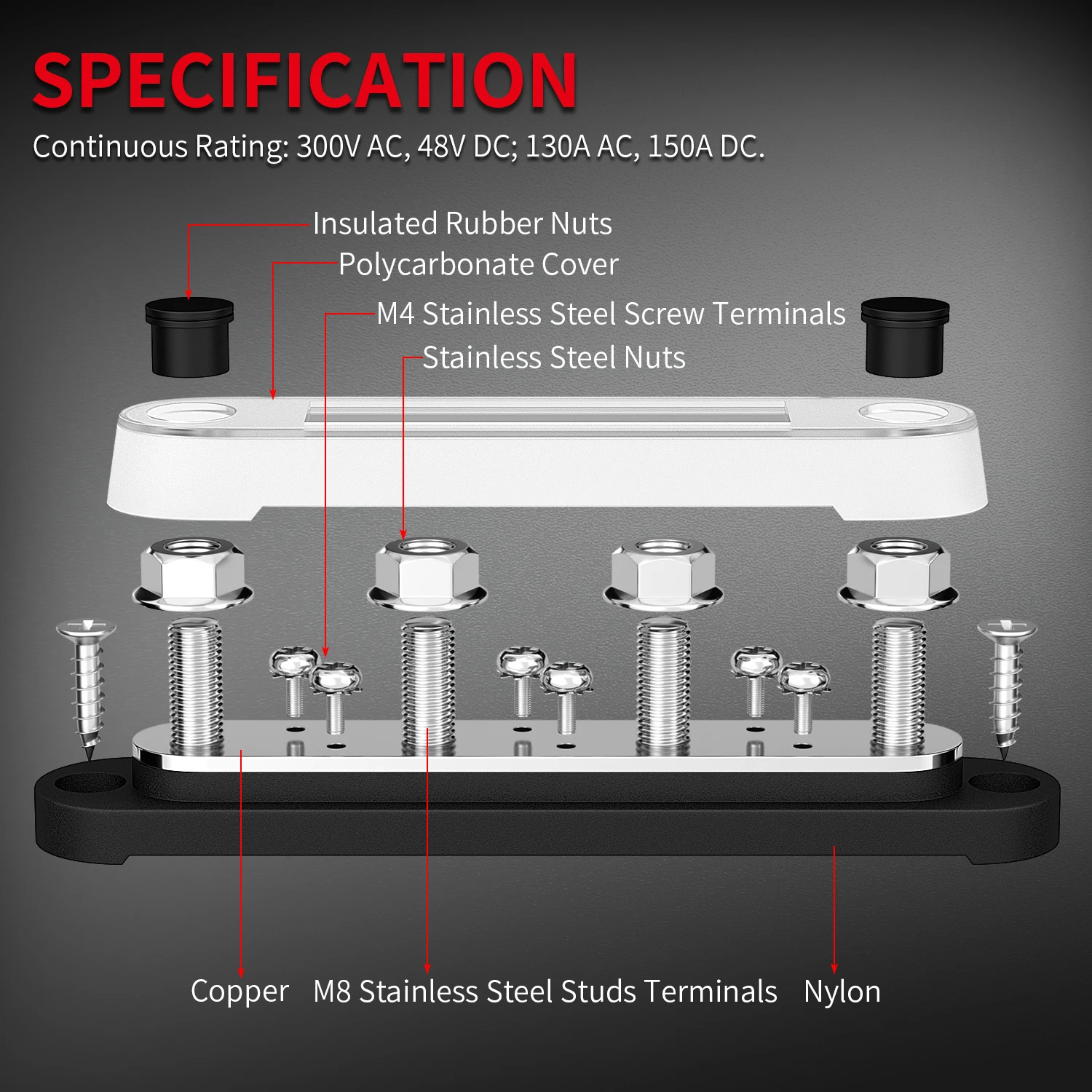 SPECIFICATION

Continuous Rating: 300V AC, 48V DC; 130A AC, 150A DC.

Insulated Rubber Nuts

Polycarbonate Cover

M4 Stainless Steel Screw Terminals

Stainless Steel Nuts

Copper

M8 Stainless Steel Studs Terminals

Nylon