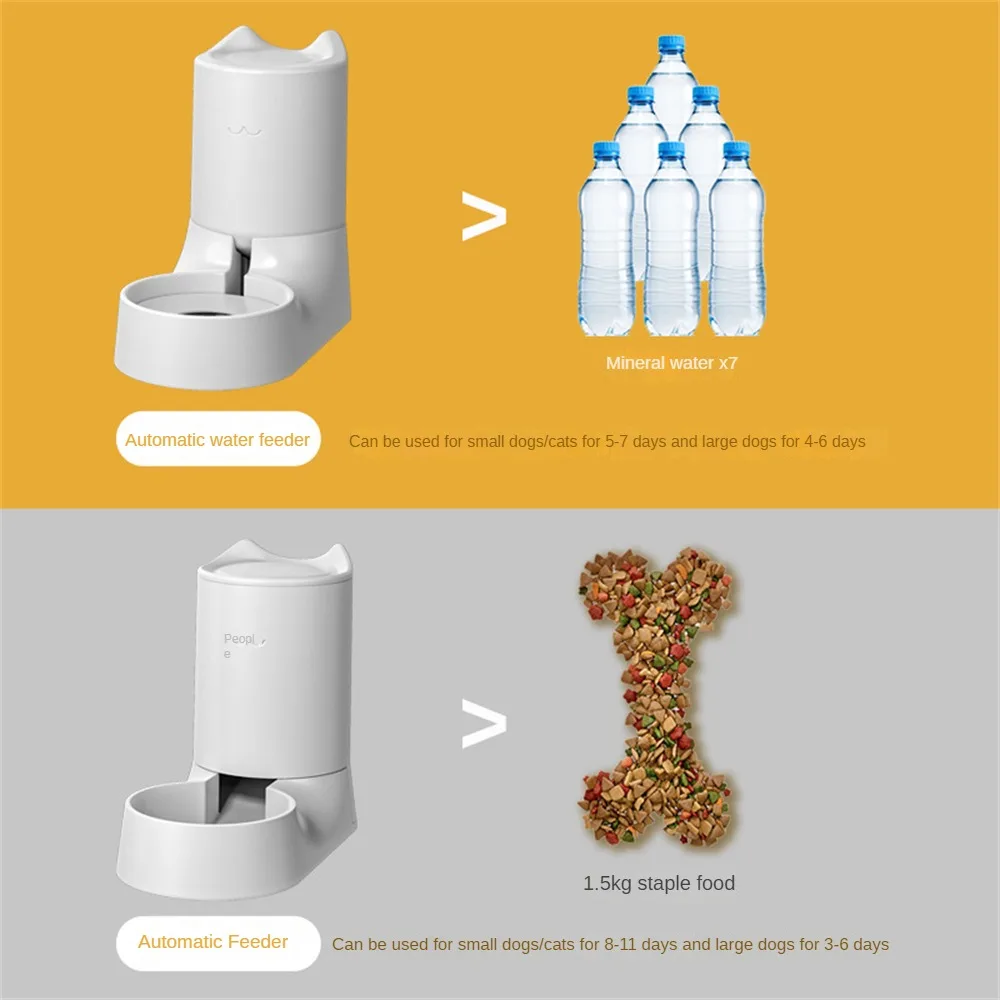 >

Mineral water x7

Automatic water feeder

Can be used for small dogs/cats for 5-7 days and large dogs for 4-6 days

Peopl e

>

1.5kg staple food

Automatic Feeder

Can be used for small dogs/cats for 8-11 days and large dogs for 3-6 days