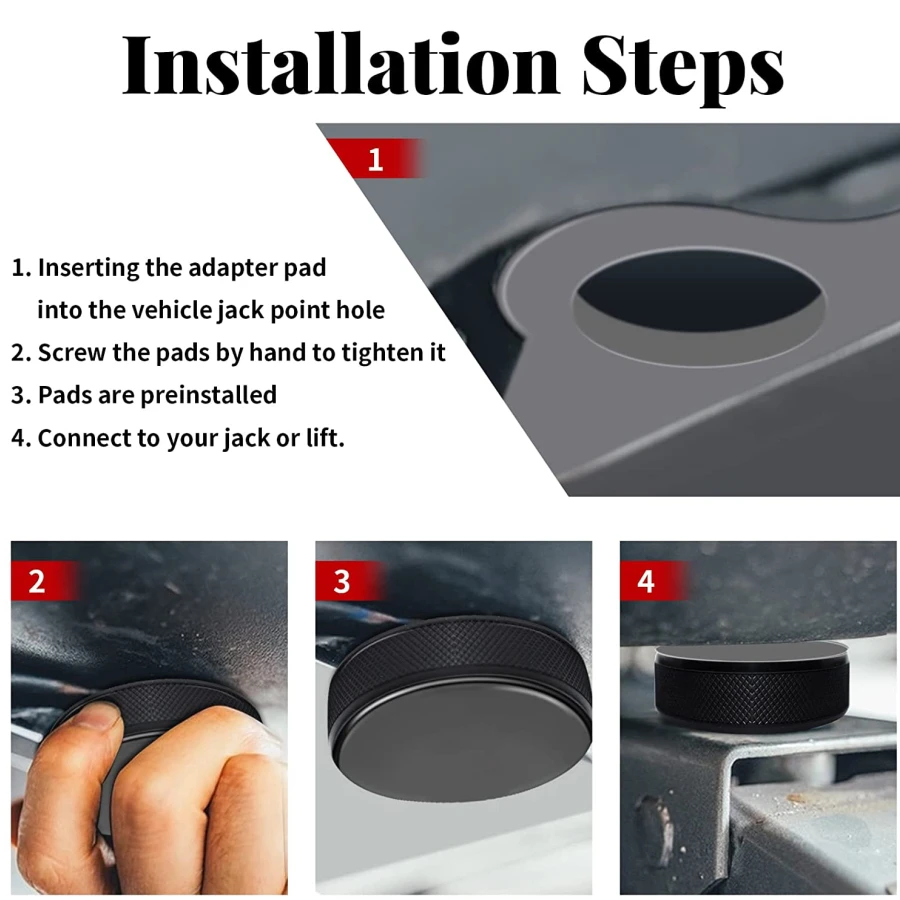 Installation Steps

1

1. Inserting the adapter pad into the vehicle jack point hole
2. Screw the pads by hand to tighten it
3. Pads are preinstalled
4. Connect to your jack or lift.

2

3

4