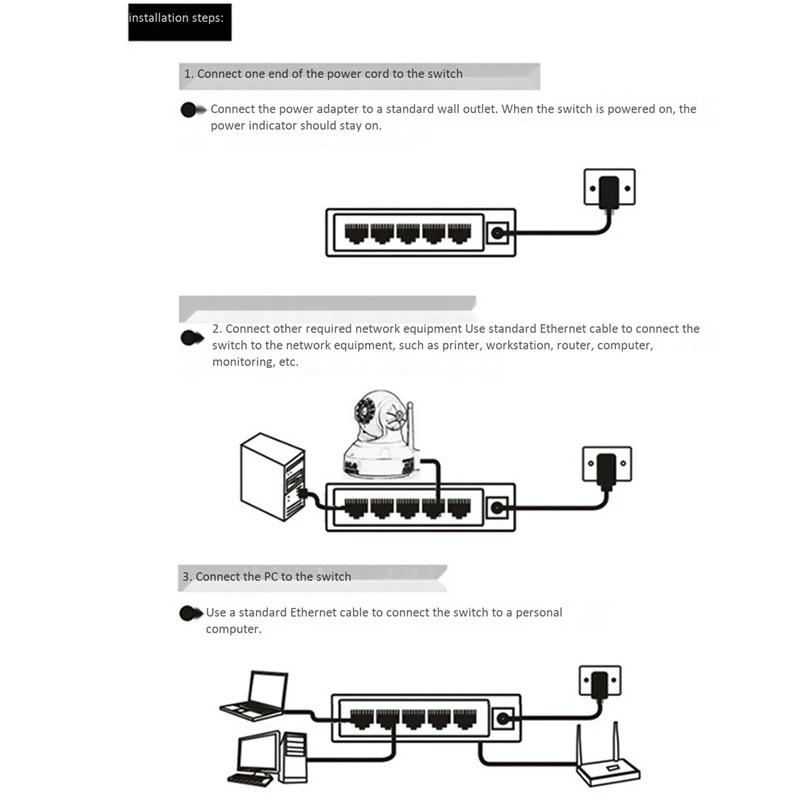 installation steps:

1. Connect one end of the power cord to the switch

Connect the power adapter to a standard wall outlet. When the switch is powered on, the power indicator should stay on.

2. Connect other required network equipment Use standard Ethernet cable to connect the switch to the network equipment, such as printer, workstation, router, computer, monitoring, etc.

3. Connect the PC to the switch

Use a standard Ethernet cable to connect the switch to a personal computer.