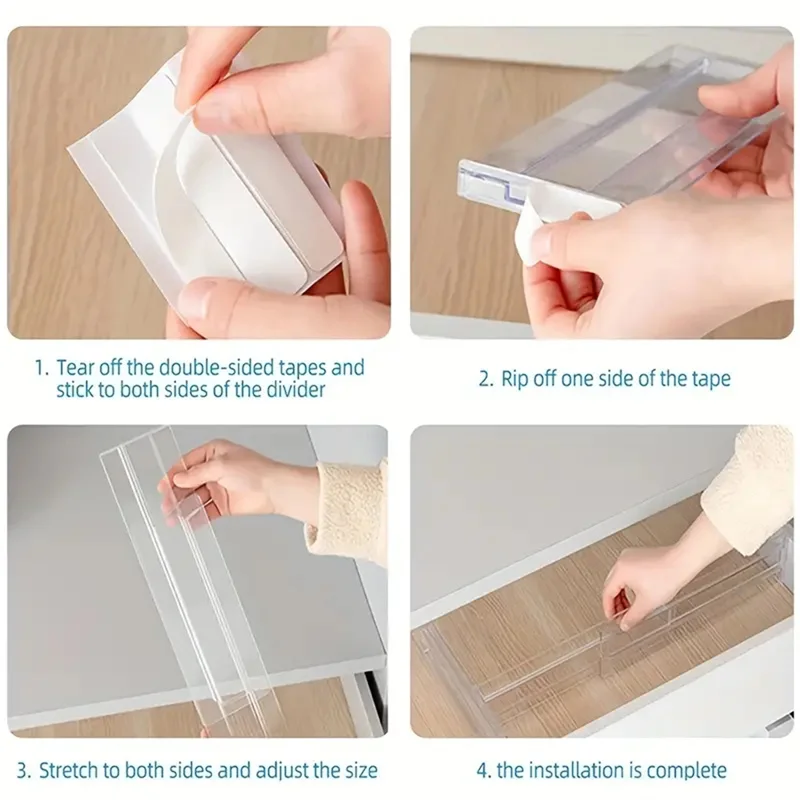 1. Tear off the double-sided tapes and stick to both sides of the divider

2. Rip off one side of the tape

3. Stretch to both sides and adjust the size

4. the installation is complete