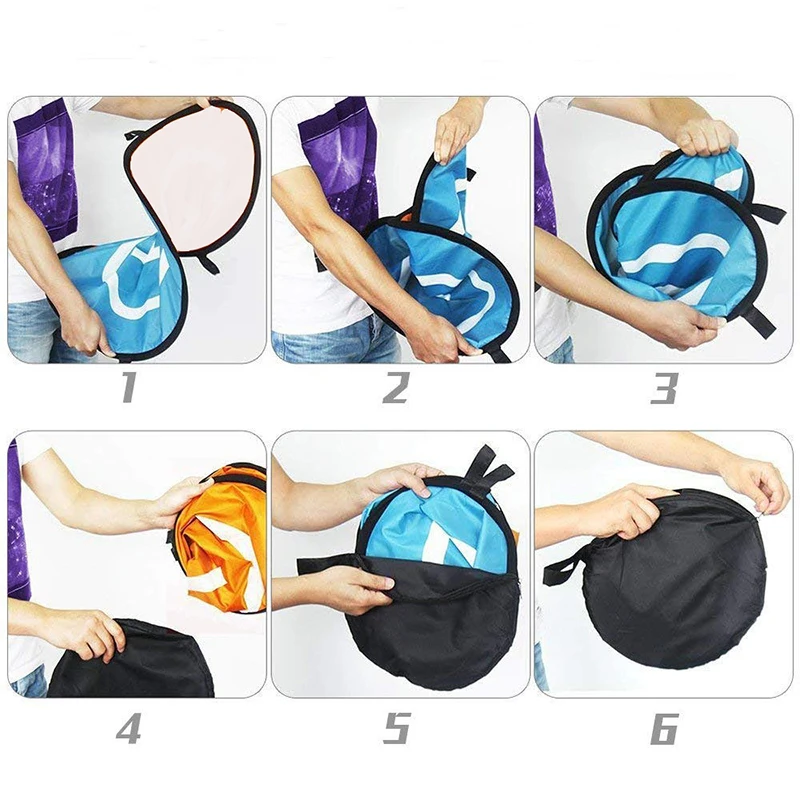 1
2
3
4
5
6