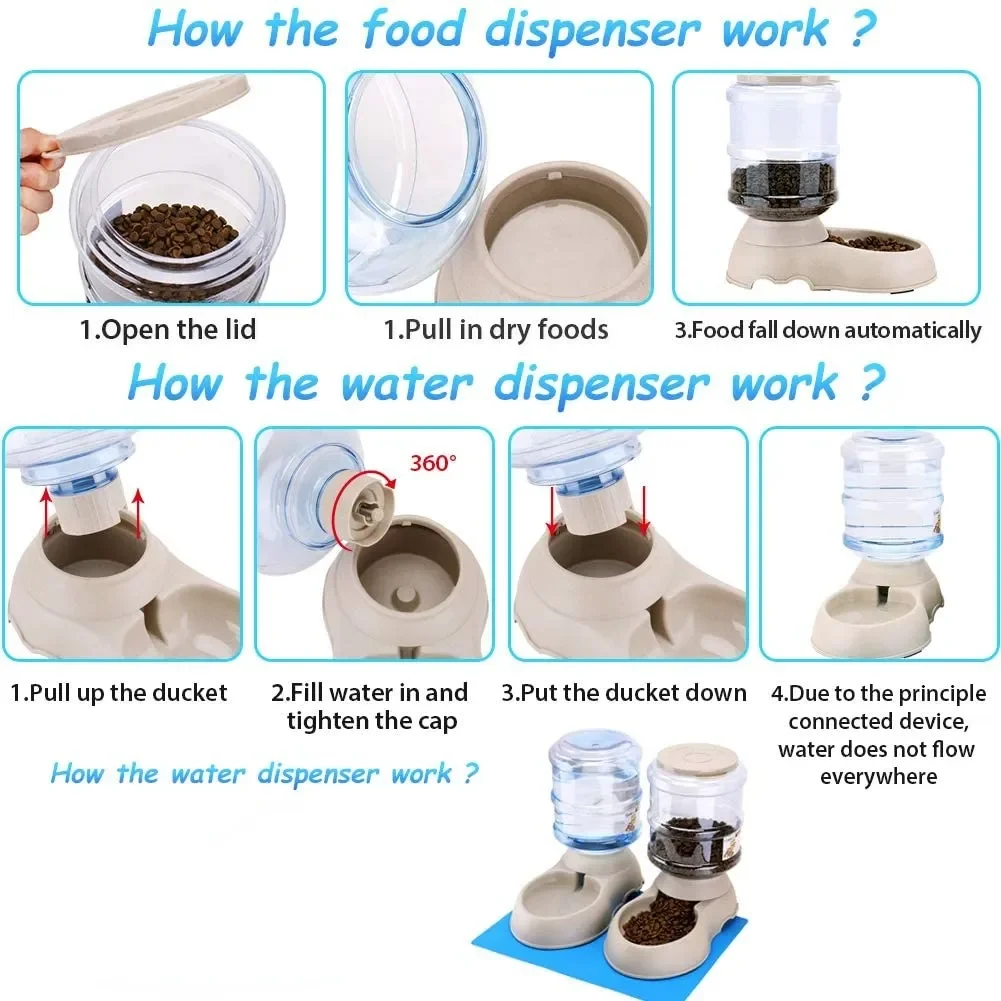 How the food dispenser work ?

1.Open the lid

1.Pull in dry foods

3.Food fall down automatically

How the water dispenser work ?

360°

1.Pull up the ducket

2.Fill water in and tighten the cap

3.Put the ducket down

4.Due to the principle connected device, water does not flow everywhere

How the water dispenser work ?