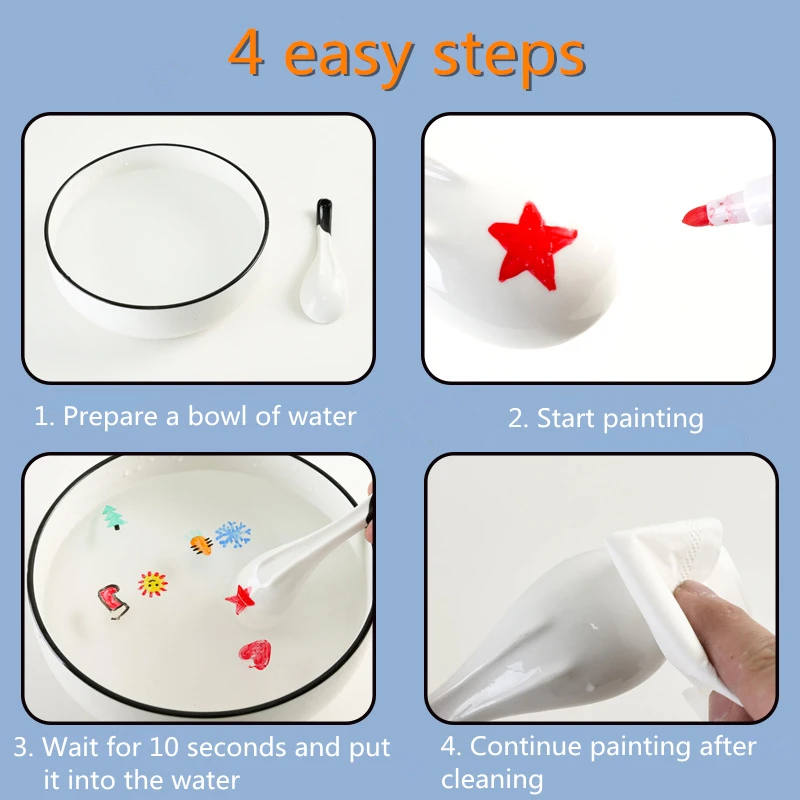 4 easy steps

1. Prepare a bowl of water

2. Start painting

3. Wait for 10 seconds and put it into the water

4. Continue painting after cleaning